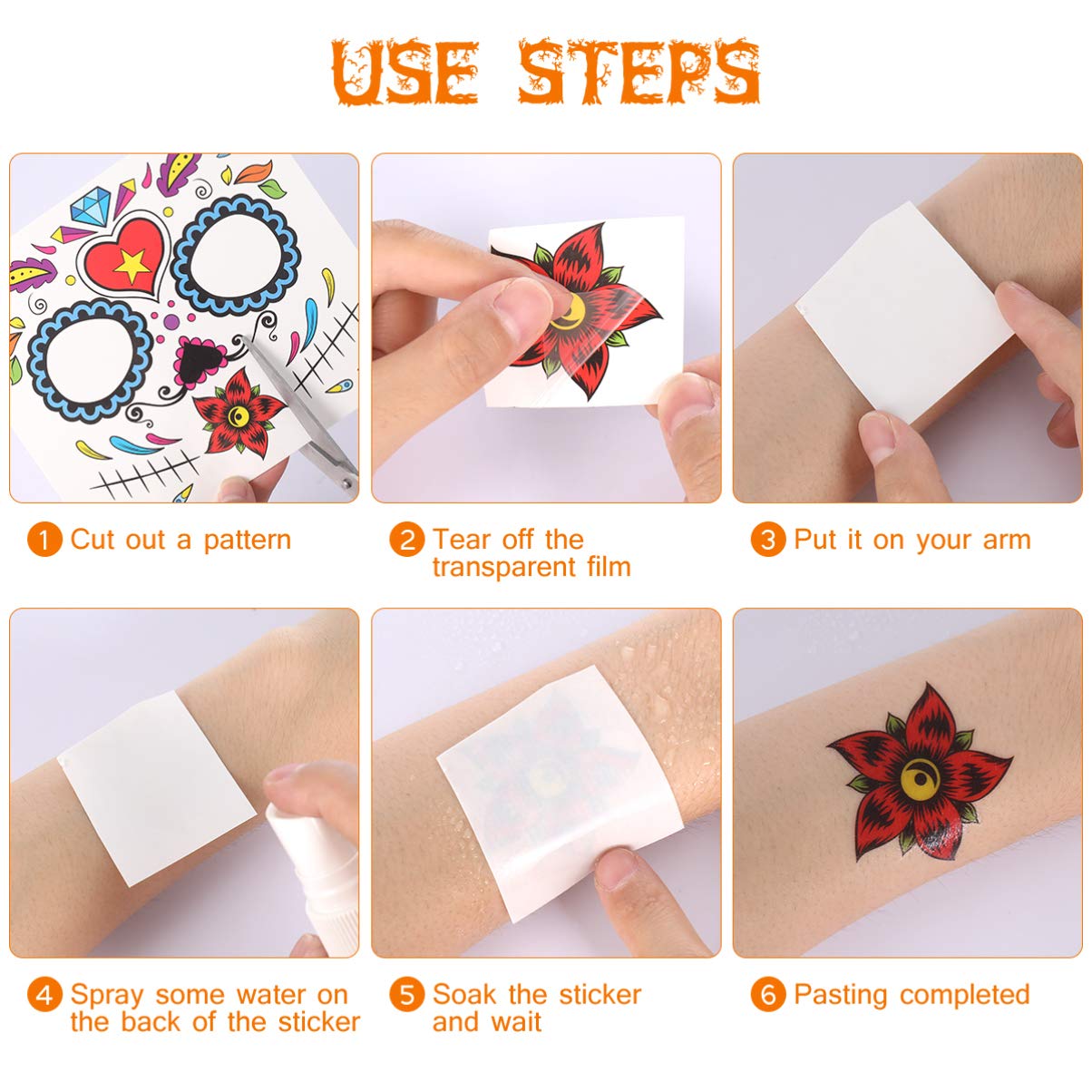 USE STEPS

1 Cut out a pattern

2 Tear off the transparent film

3 Put it on your arm

4 Spray some water on the back of the sticker

5 Soak the sticker and wait

6 Pasting completed