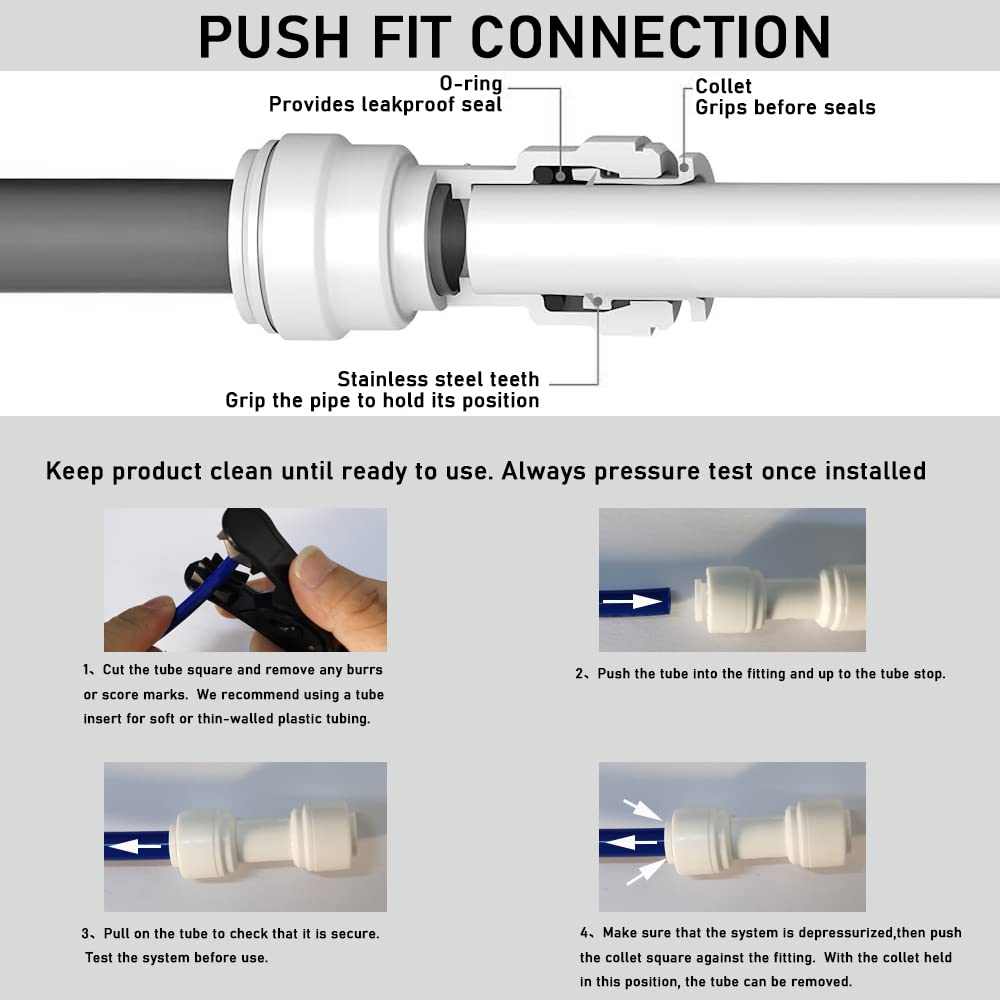 PUSH FIT CONNECTION

O-ring
Provides leakproof seal

Collet
Grips before seals

Stainless steel teeth
Grip the pipe to hold its position

Keep product clean until ready to use. Always pressure test once installed

1、Cut the tube square and remove any burrs or score marks. We recommend using a tube insert for soft or thin-walled plastic tubing.

2、Push the tube into the fitting and up to the tube stop.

3、Pull on the tube to check that it is secure. Test the system before use.

4、Make sure that the system is depressurized,then push the collet square against the fitting. With the collet held in this position, the tube can be removed.