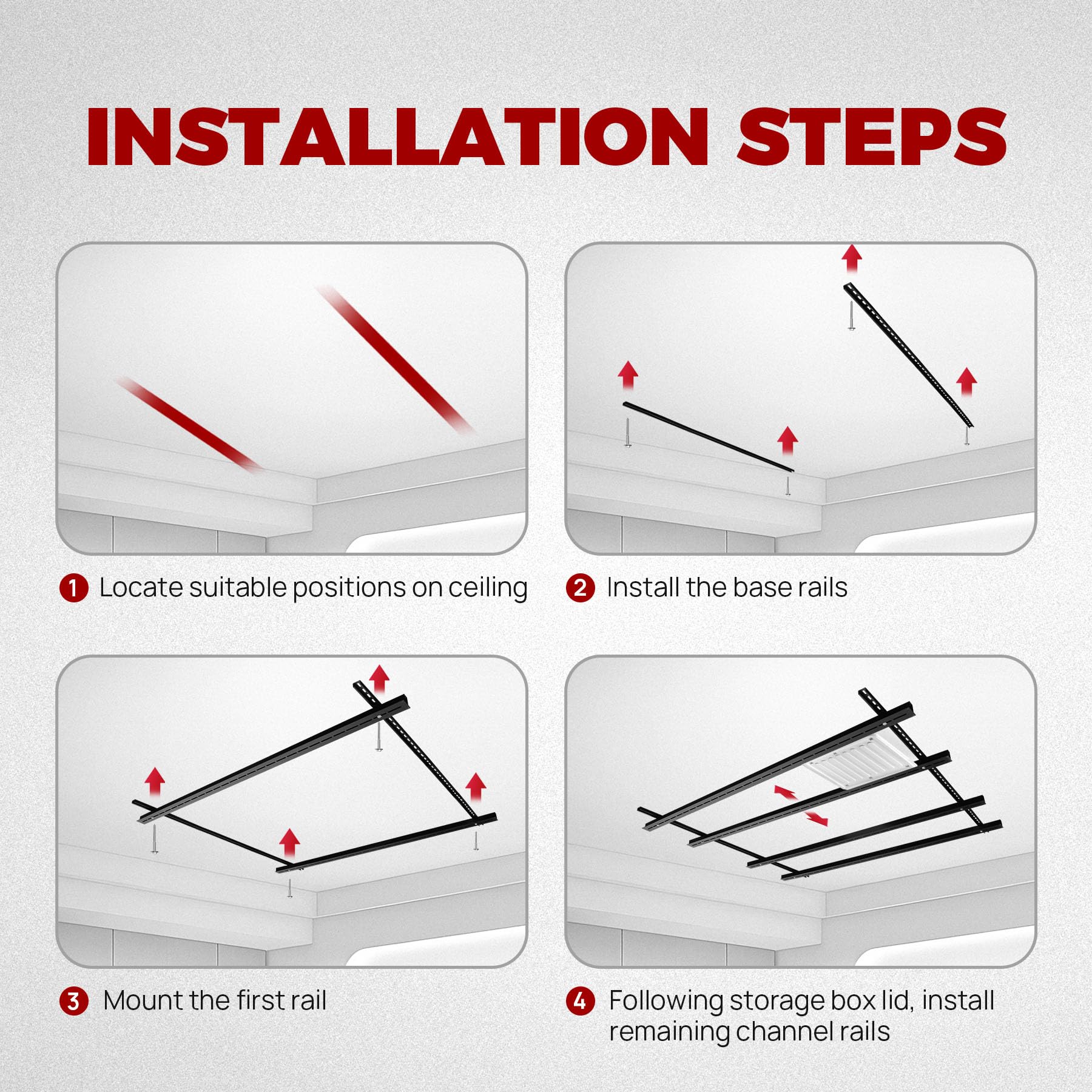 INSTALLATION STEPS

1 Locate suitable positions on ceiling

2 Install the base rails

3 Mount the first rail

4 Following storage box lid, install remaining channel rails