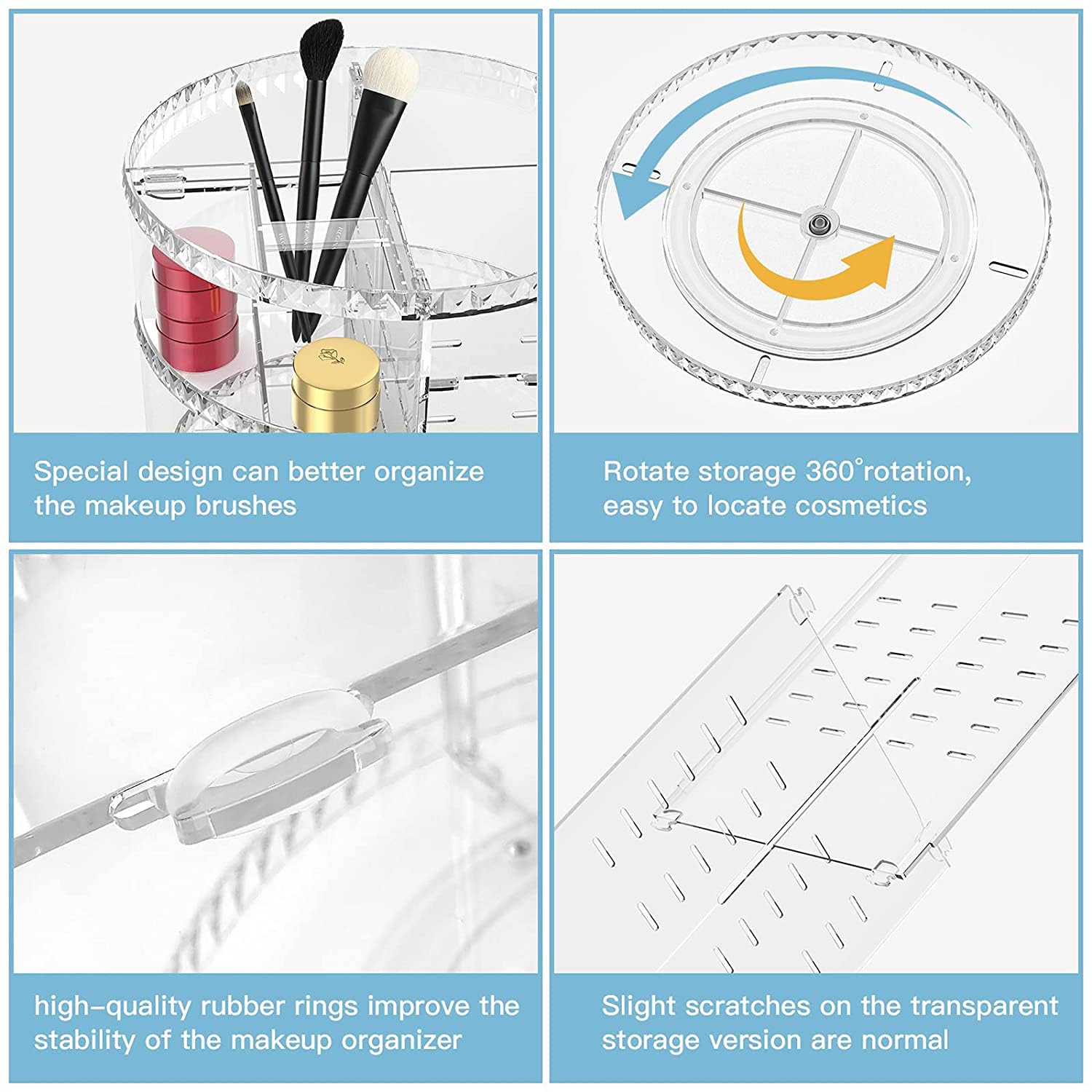 Special design can better organize the makeup brushes

Rotate storage 360°rotation, easy to locate cosmetics

high-quality rubber rings improve the stability of the makeup organizer

Slight scratches on the transparent storage version are normal