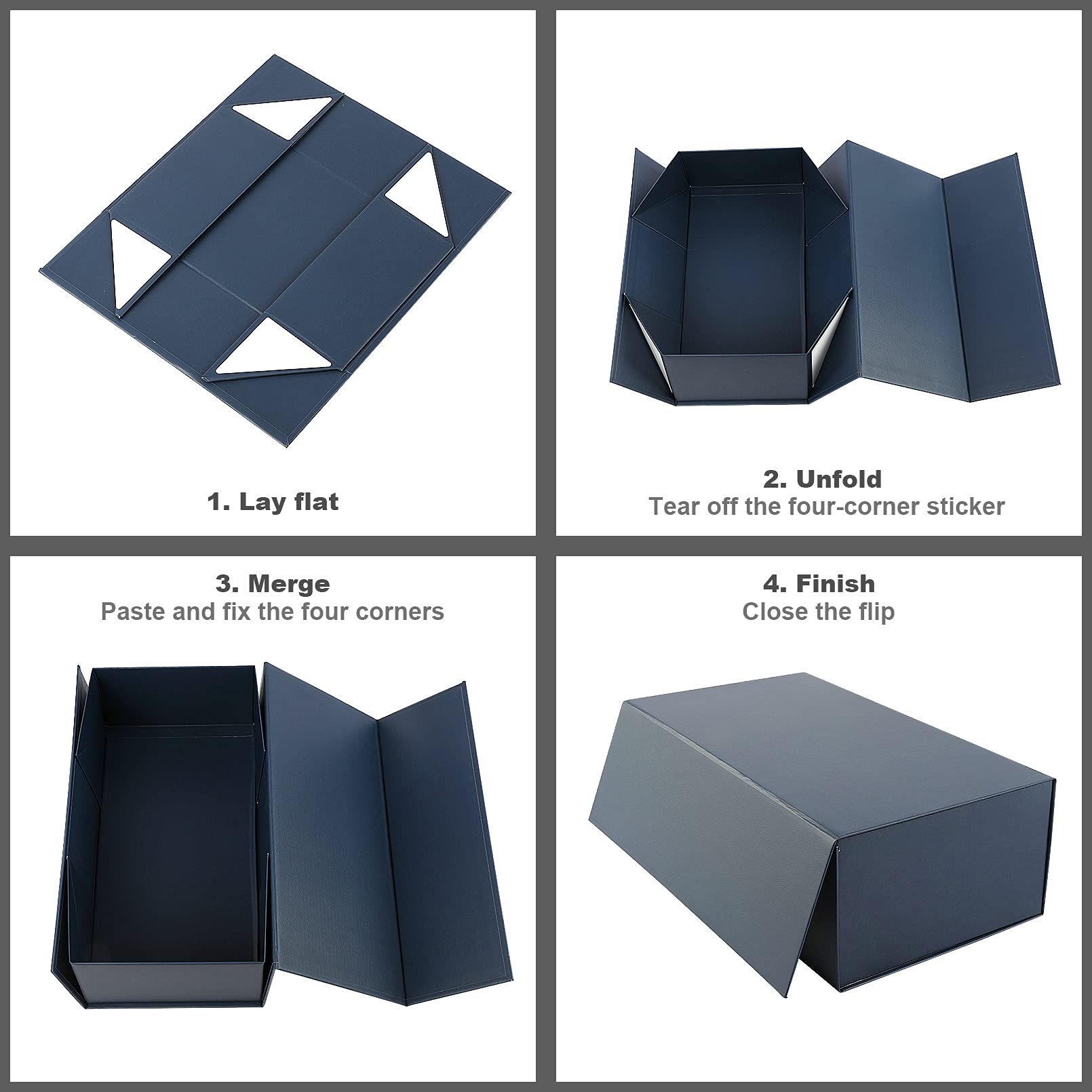 1. Lay flat

2. Unfold
Tear off the four-corner sticker

3. Merge
Paste and fix the four corners

4. Finish
Close the flip