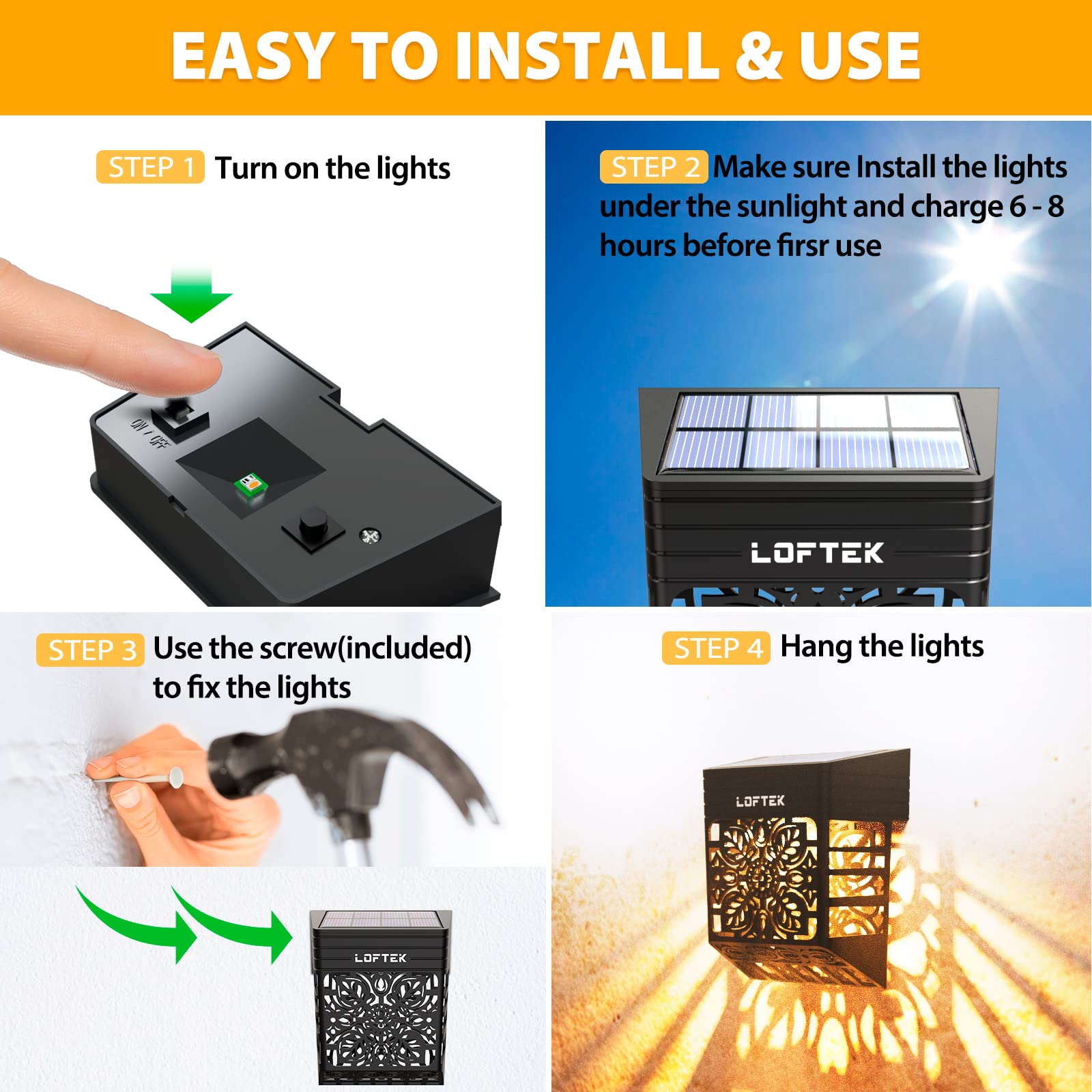 EASY TO INSTALL & USE

STEP 1 Turn on the lights

ON / OFF

STEP 2 Make sure Install the lights under the sunlight and charge 6 - 8 hours before firsr use

LOFTEK

STEP 3 Use the screw(included) to fix the lights

LOFTEK

STEP 4 Hang the lights

LOFTEK