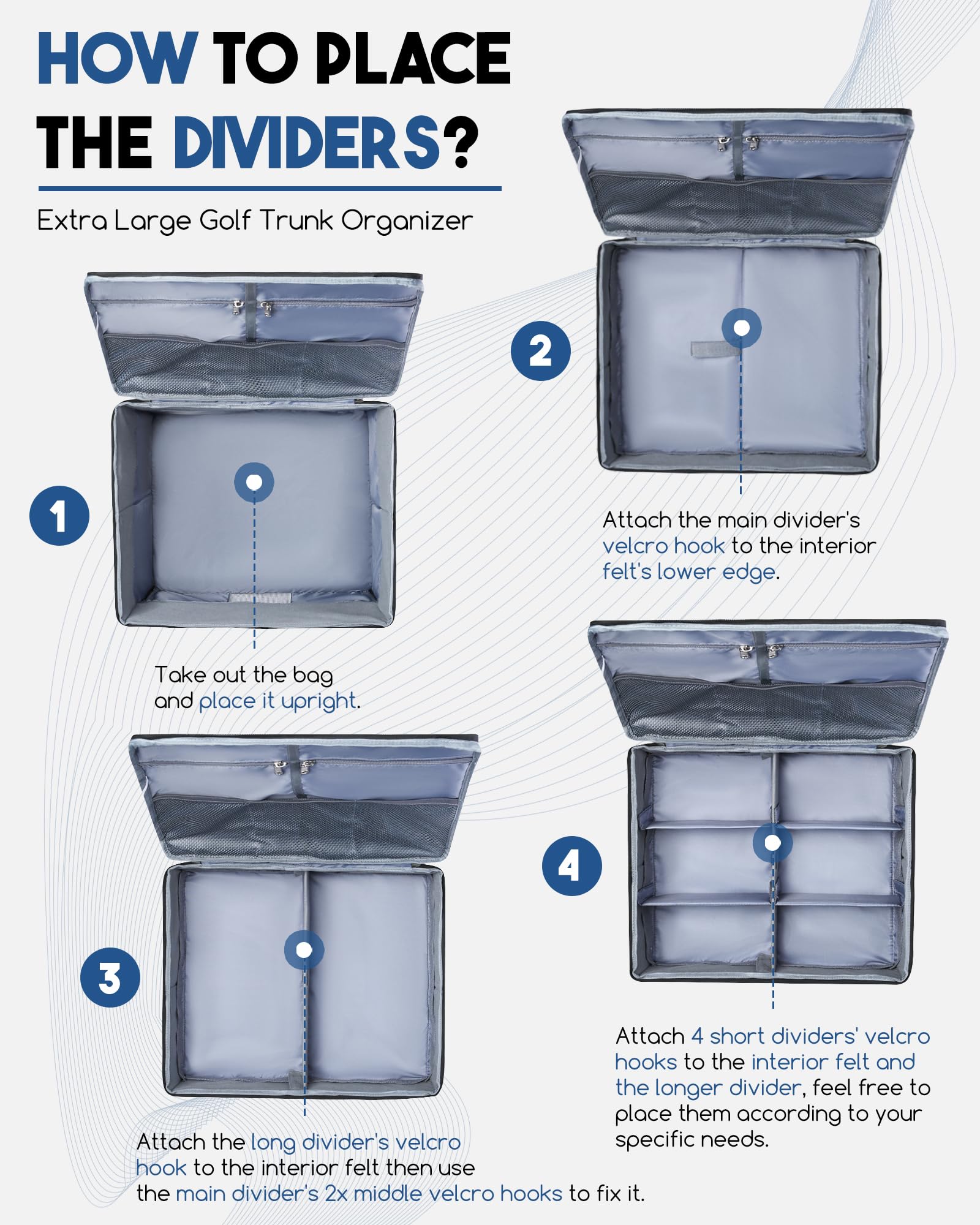 HOW TO PLACE THE DIVIDERS?

Extra Large Golf Trunk Organizer

1

Take out the bag and place it upright.

2

Attach the main divider's velcro hook to the interior felt's lower edge.

3

Attach the long divider's velcro hook to the interior felt then use the main divider's 2x middle velcro hooks to fix it.

4

Attach 4 short dividers' velcro hooks to the interior felt and the longer divider, feel free to place them according to your specific needs.