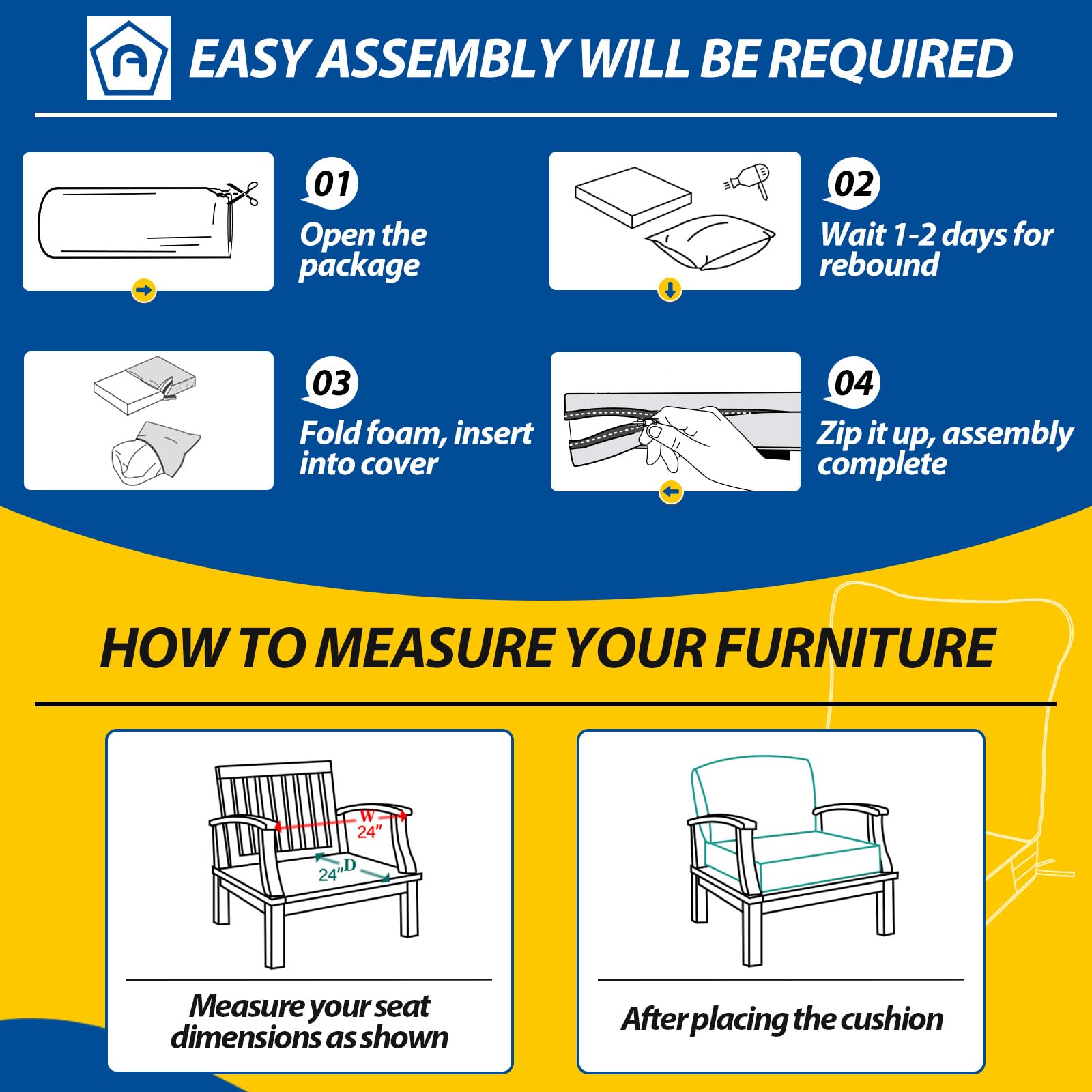 EASY ASSEMBLY WILL BE REQUIRED

01
Open the package

02
Wait 1-2 days for rebound

03
Fold foam, insert into cover

04
Zip it up, assembly complete

HOW TO MEASURE YOUR FURNITURE

W
24"
24"
D

Measure your seat dimensions as shown

After placing the cushion