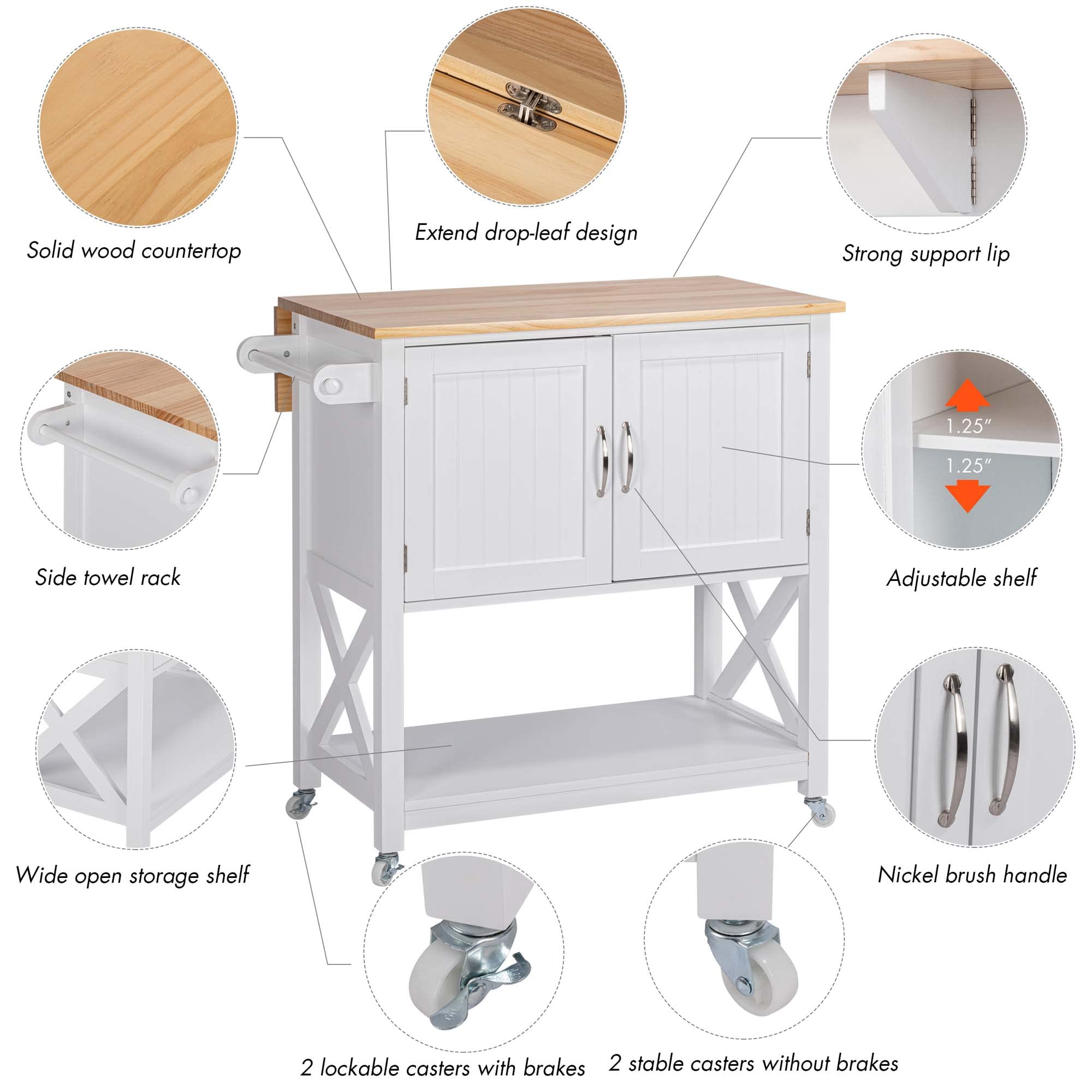 Solid wood countertop

Extend drop-leaf design

Strong support lip

Side towel rack

1.25"

1.25"

Adjustable shelf

Wide open storage shelf

Nickel brush handle

2 lockable casters with brakes

2 stable casters without brakes