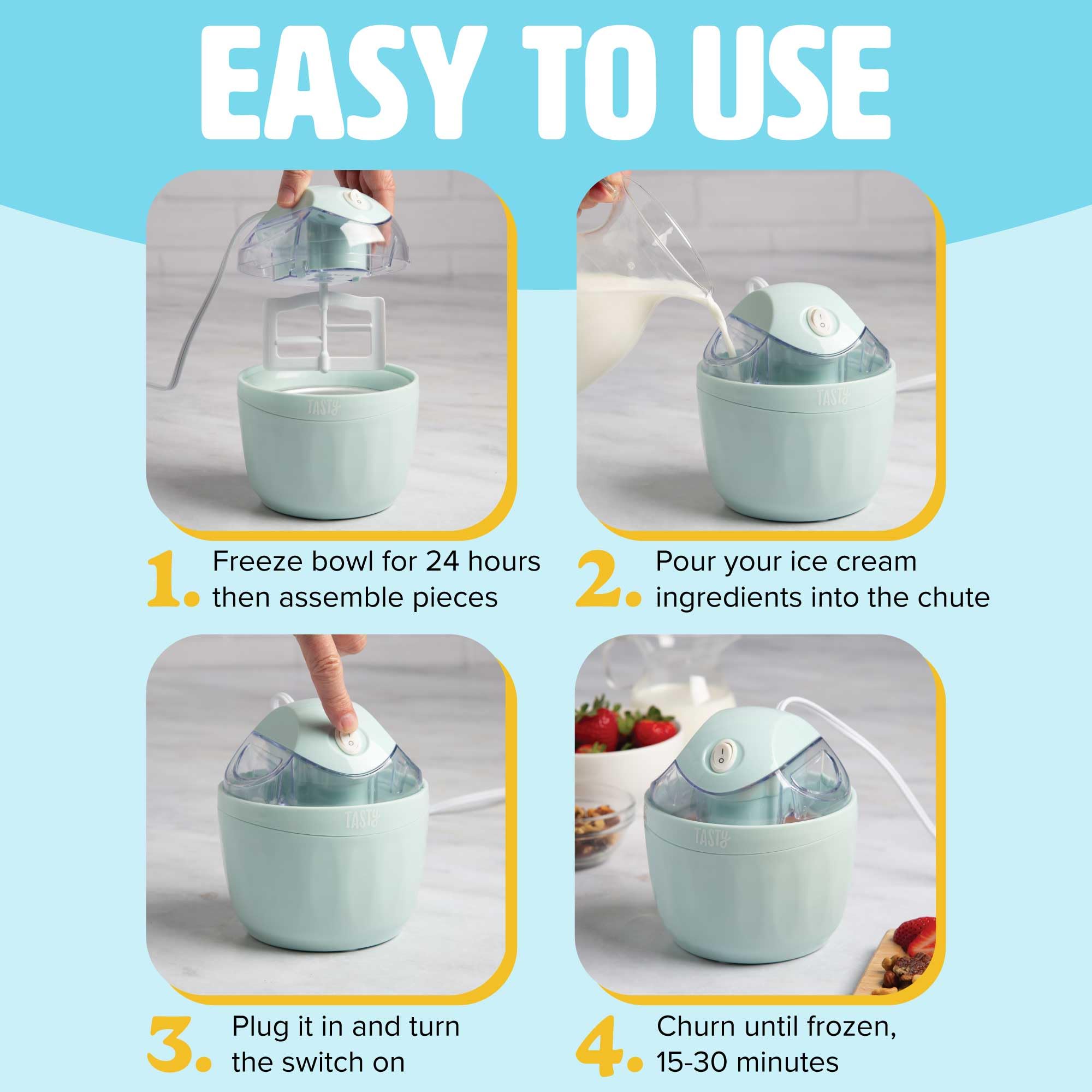 EASY TO USE

TASTY

1. Freeze bowl for 24 hours then assemble pieces

TASTY

2. Pour your ice cream ingredients into the chute

TASTY

3. Plug it in and turn the switch on

TASTY

4. Churn until frozen, 15-30 minutes