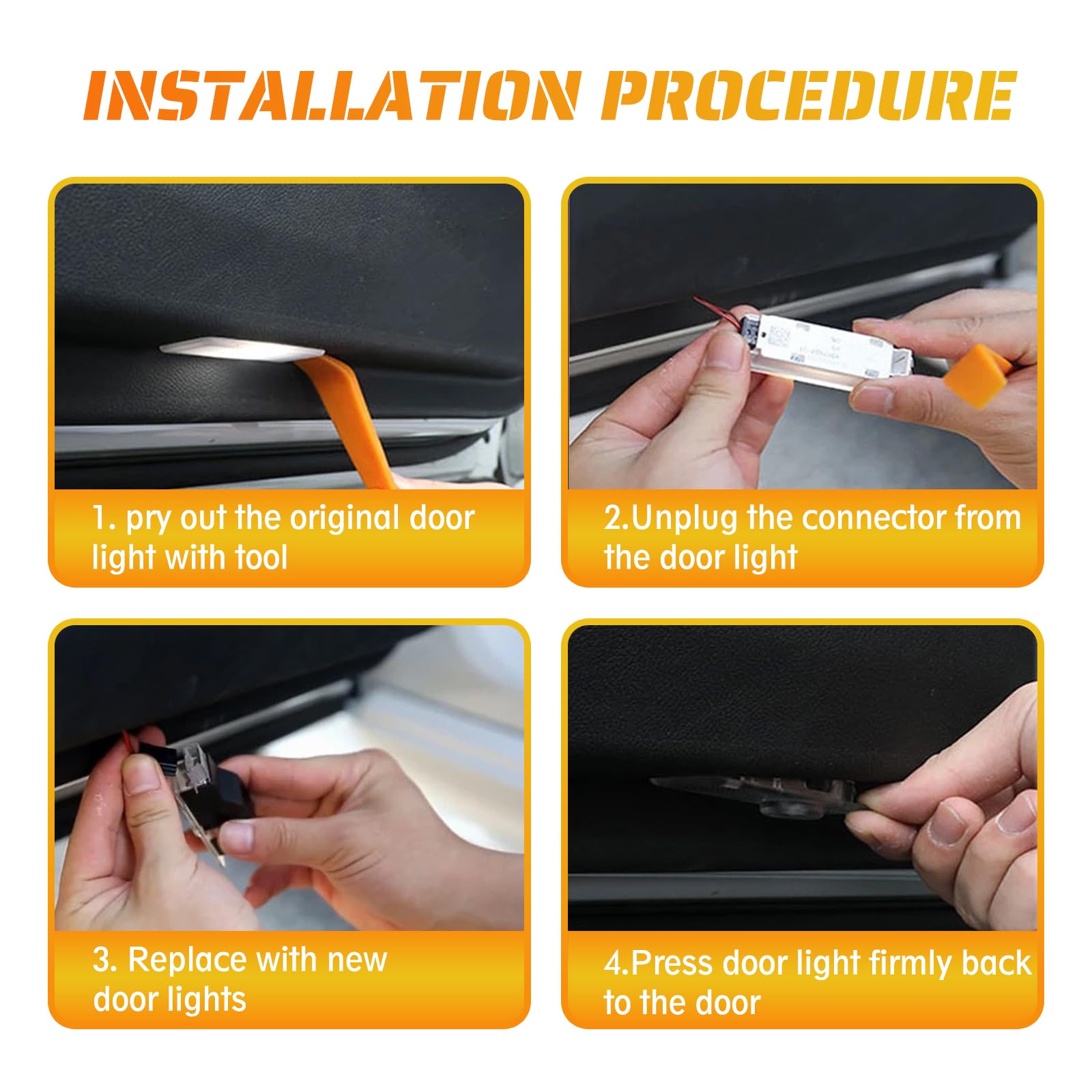 INSTALLATION PROCEDURE

1. pry out the original door light with tool

2.Unplug the connector from the door light

3. Replace with new door lights

4.Press door light firmly back to the door