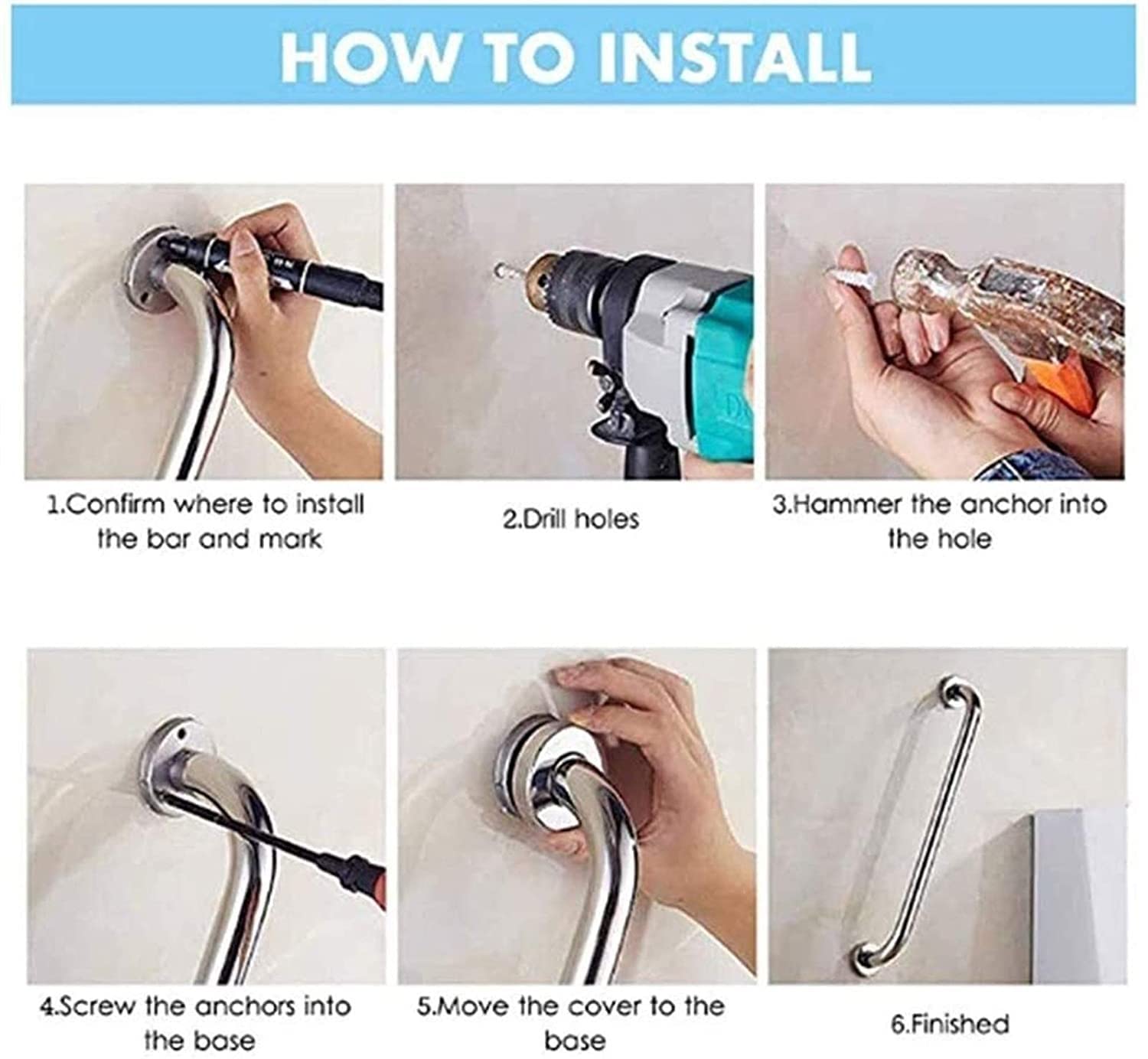 HOW TO INSTALL

1.Confirm where to install the bar and mark

2.Drill holes

3.Hammer the anchor into the hole

4.Screw the anchors into the base

5.Move the cover to the base

6.Finished