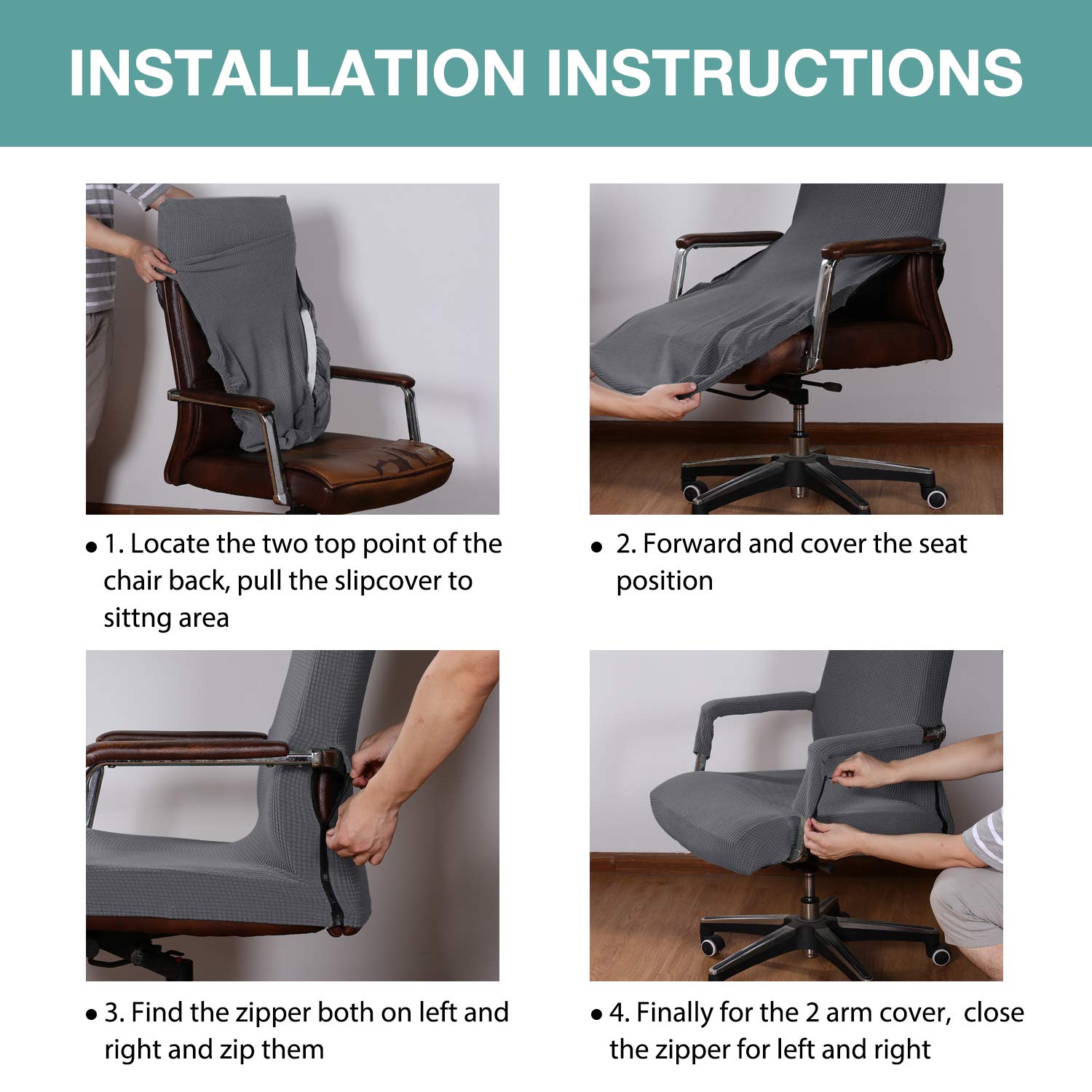 INSTALLATION INSTRUCTIONS

• 1. Locate the two top point of the chair back, pull the slipcover to sittng area

• 2. Forward and cover the seat position

• 3. Find the zipper both on left and right and zip them

• 4. Finally for the 2 arm cover, close the zipper for left and right