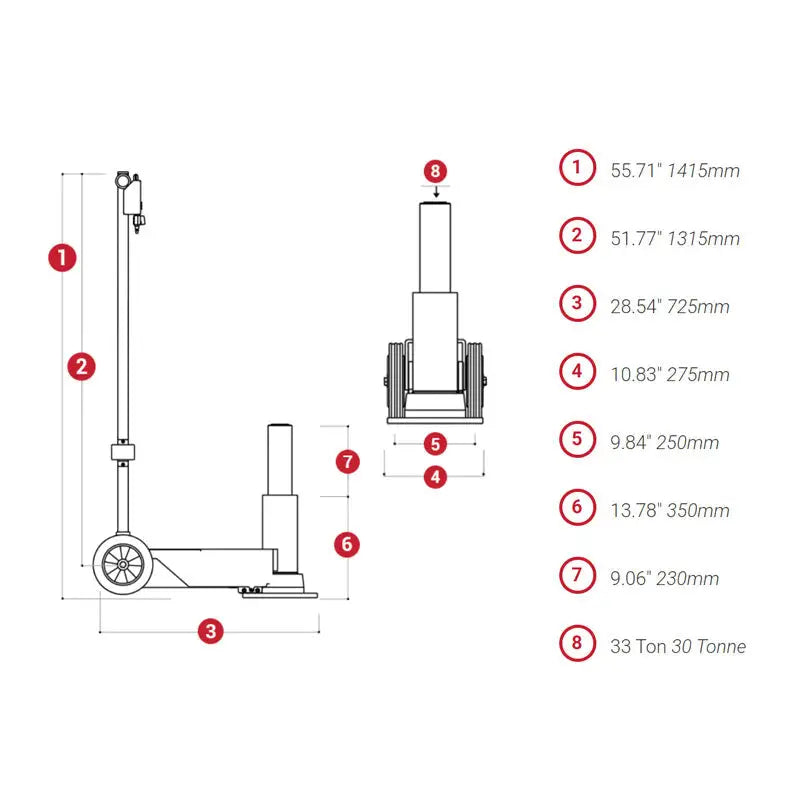 1
2
7
6
3
8
5
4

1 55.71" 1415mm
2 51.77" 1315mm
3 28.54" 725mm
4 10.83" 275mm
5 9.84" 250mm
6 13.78" 350mm
7 9.06" 230mm
8 33 Ton 30 Tonne