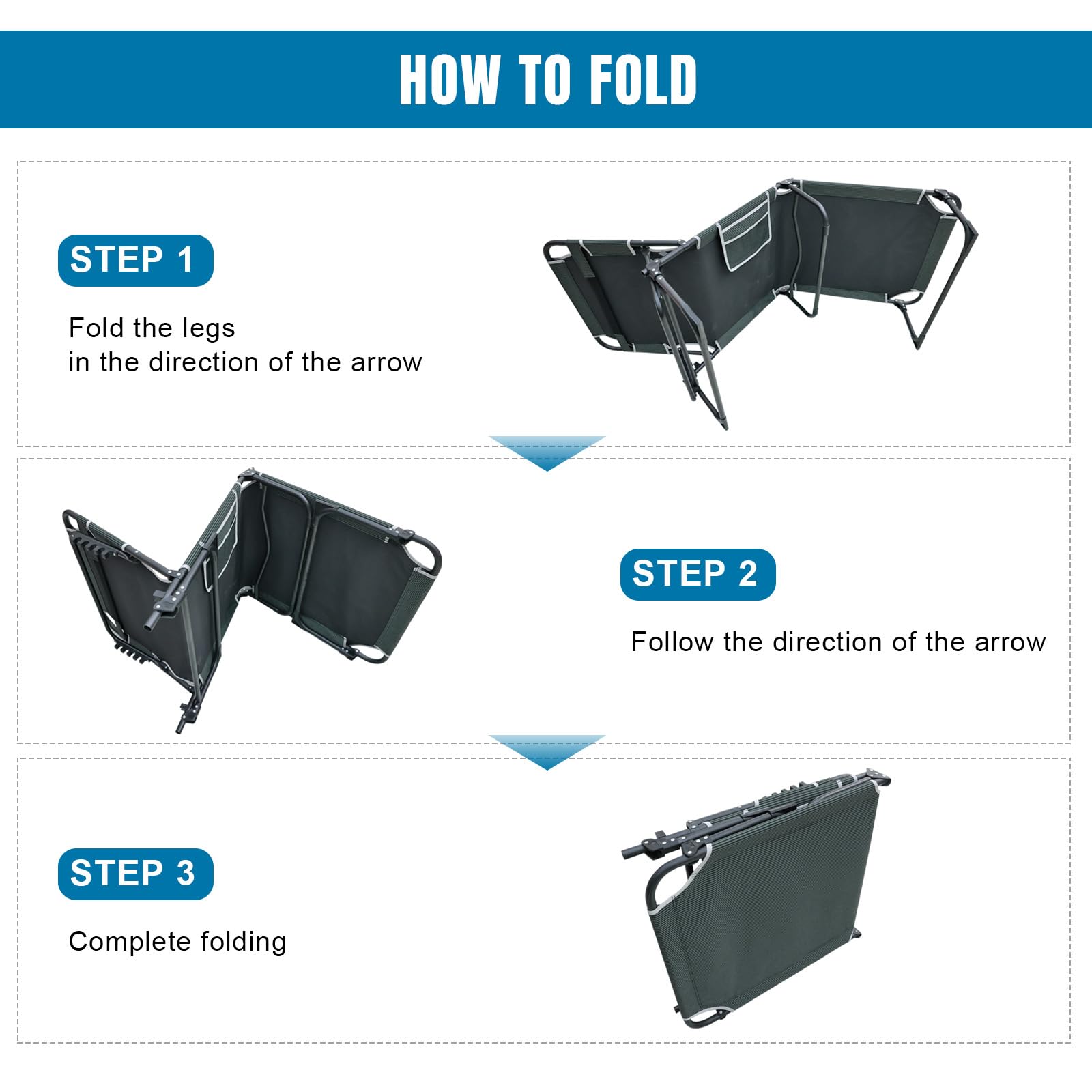 HOW TO FOLD

STEP 1

Fold the legs
in the direction of the arrow

STEP 2

Follow the direction of the arrow

STEP 3

Complete folding