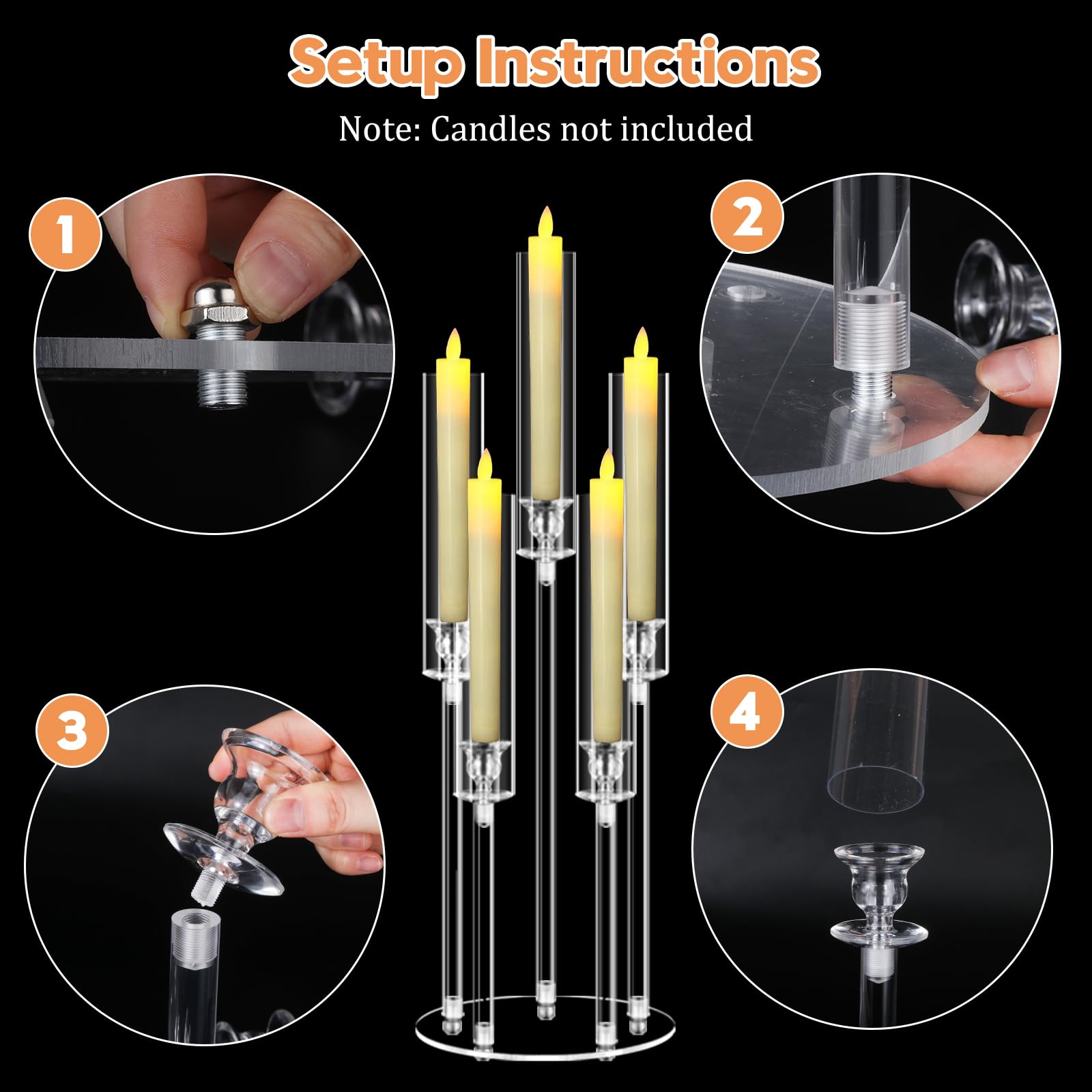 Setup Instructions

Note: Candles not included

1

2

3

4