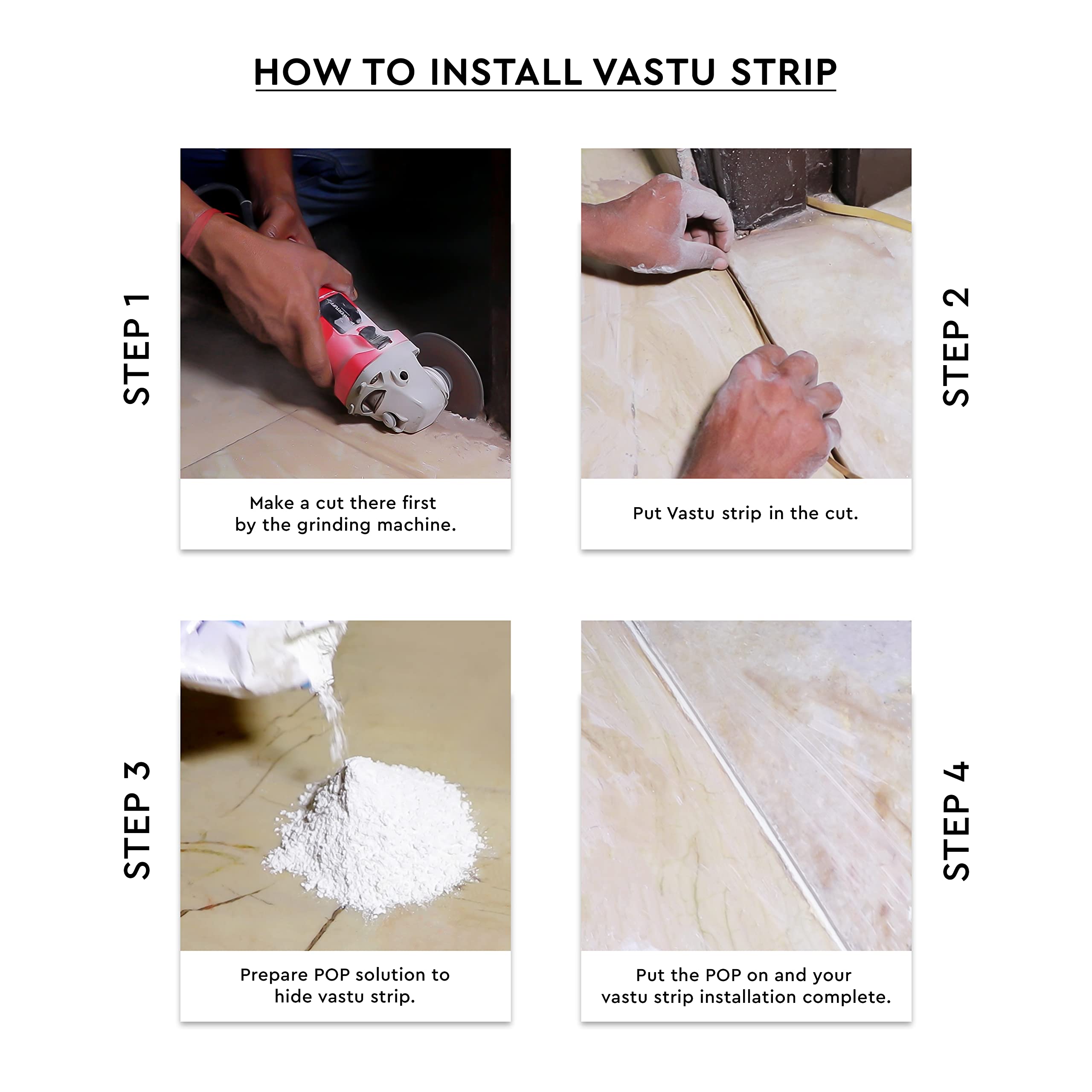 HOW TO INSTALL VASTU STRIP

STEP 1

Make a cut there first by the grinding machine.

STEP 2

Put Vastu strip in the cut.

STEP 3

Prepare POP solution to hide vastu strip.

STEP 4

Put the POP on and your vastu strip installation complete.