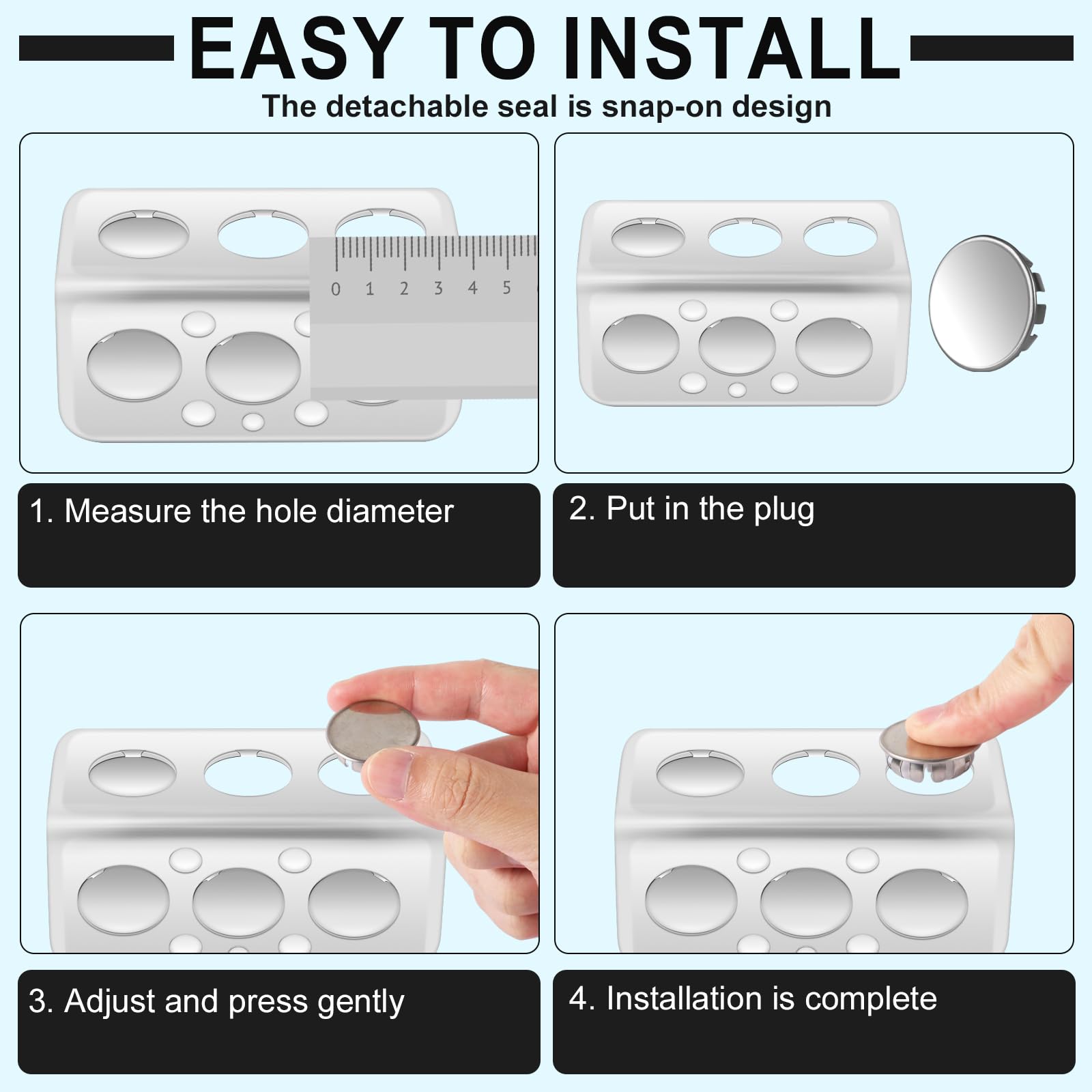 EASY TO INSTALL

The detachable seal is snap-on design

0 1 2 3 4 5

1. Measure the hole diameter

2. Put in the plug

3. Adjust and press gently

4. Installation is complete