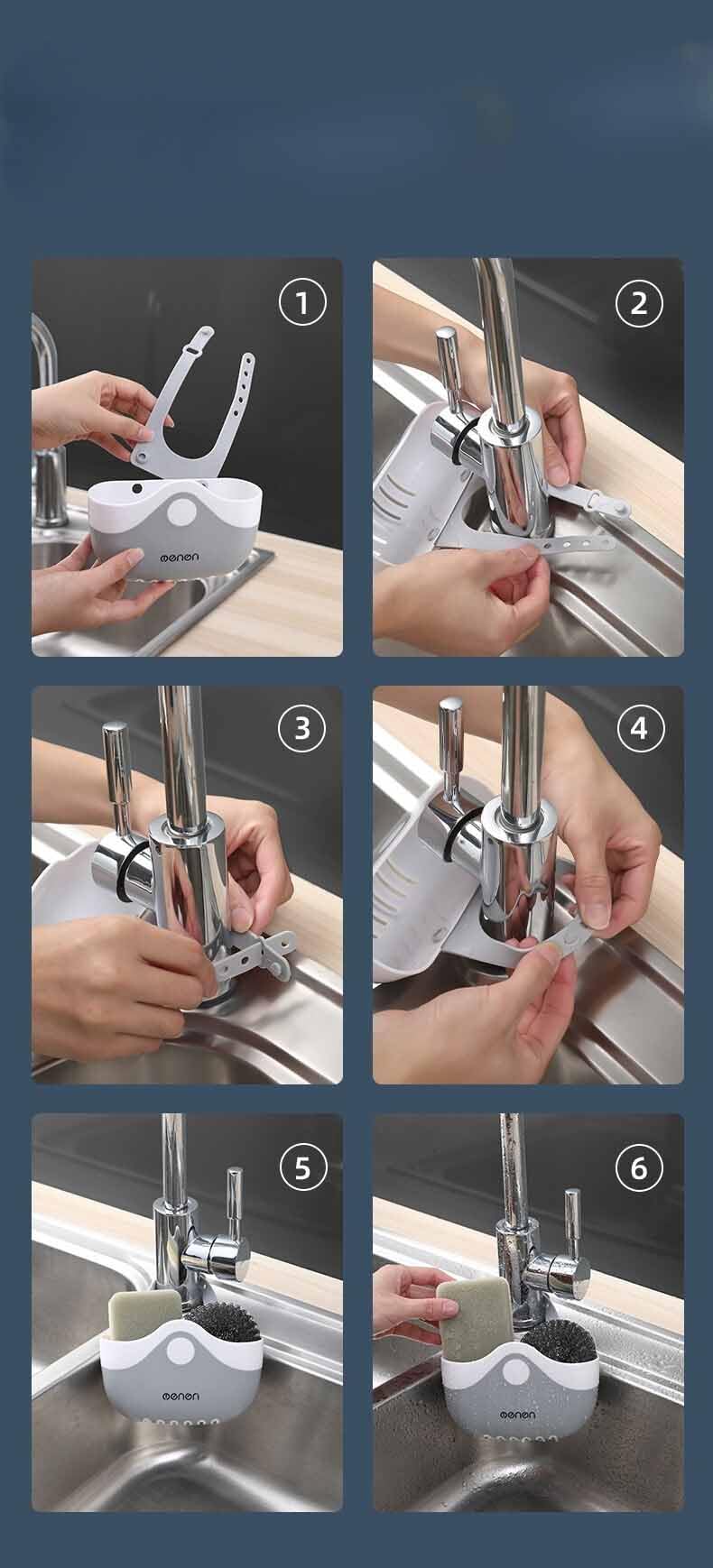 1
oenon
2
3
4
5
oenon
6
oenon