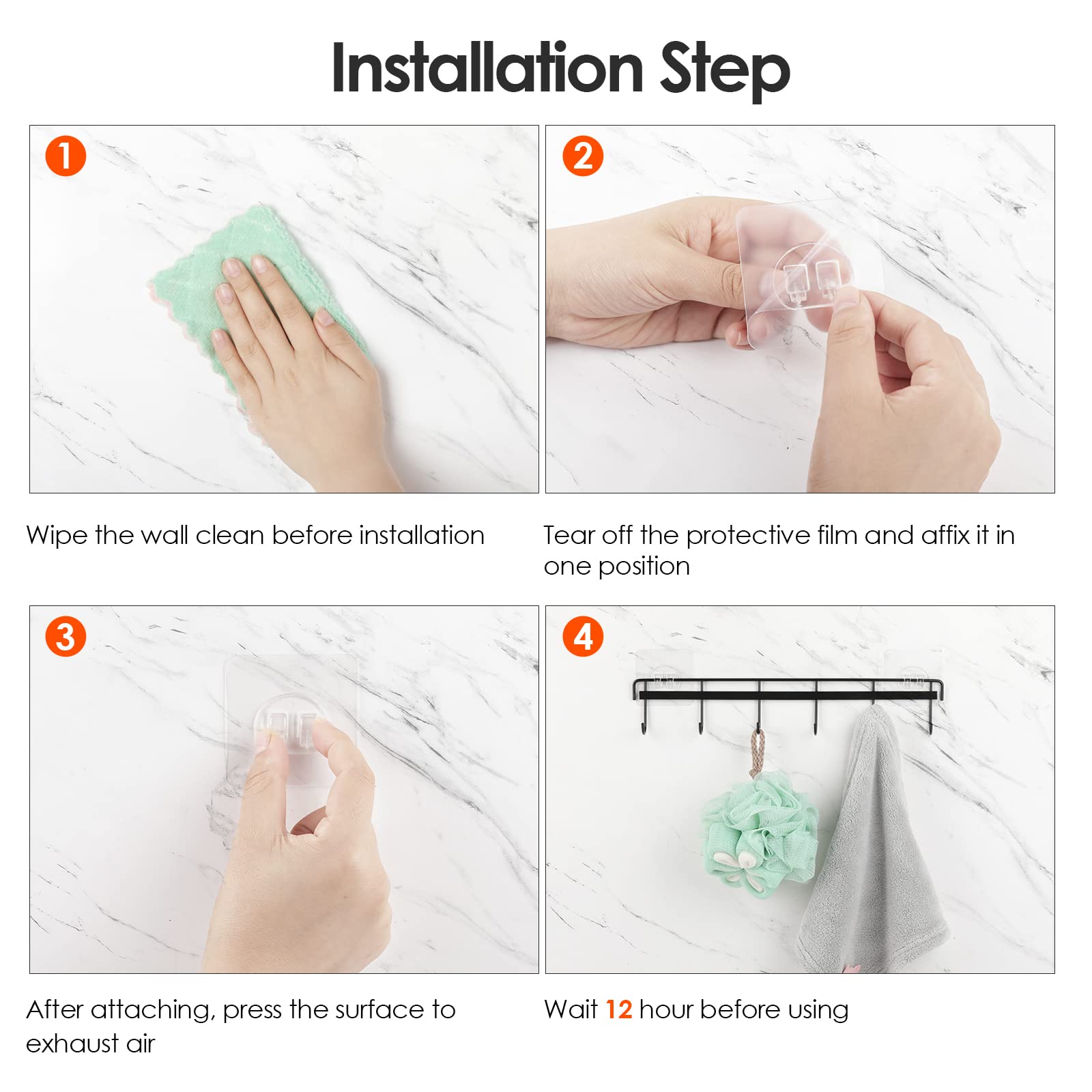 Installation Step

1

Wipe the wall clean before installation

2

Tear off the protective film and affix it in one position

3

After attaching, press the surface to exhaust air

4

Wait 12 hour before using