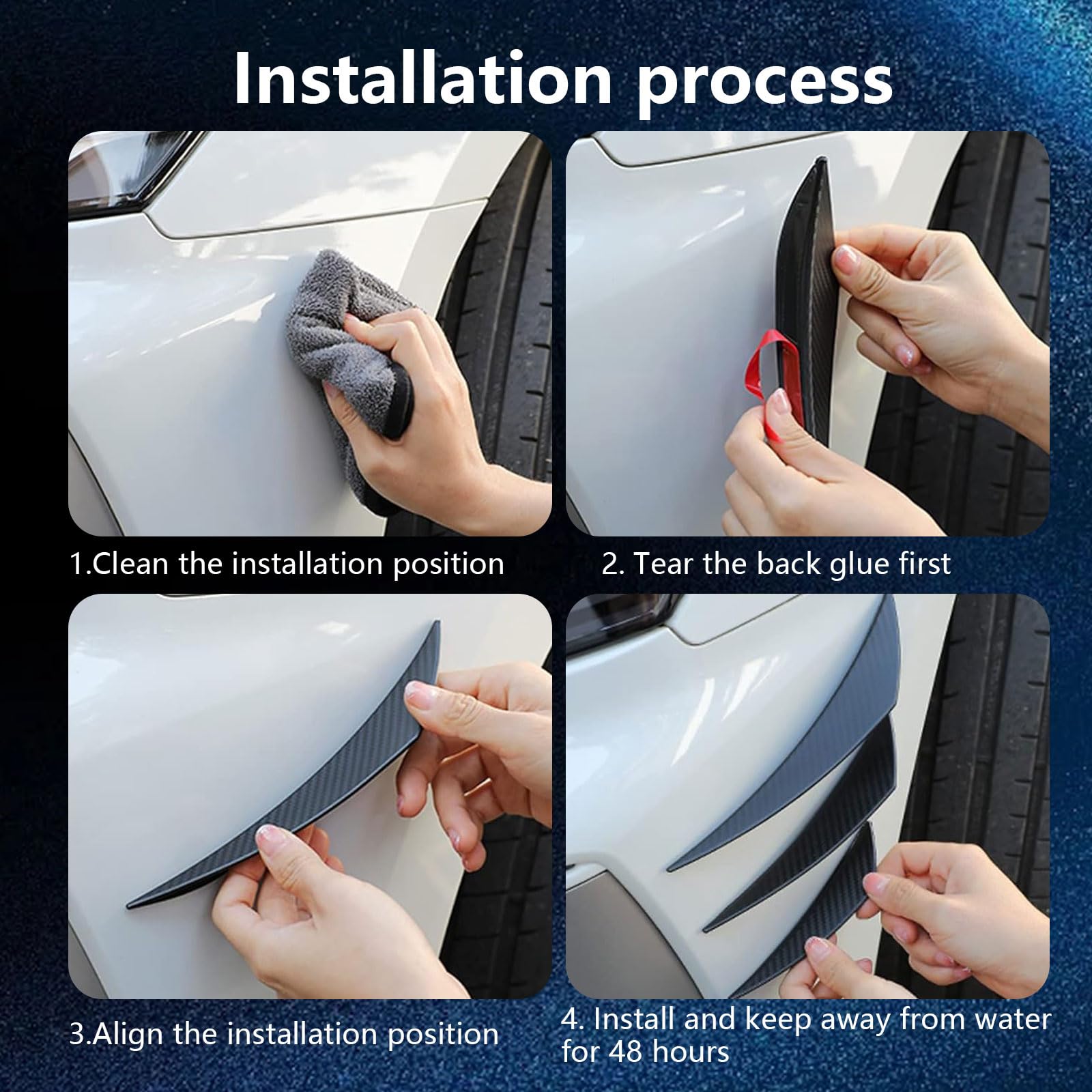 Installation process

1.Clean the installation position

2. Tear the back glue first

3.Align the installation position

4. Install and keep away from water for 48 hours