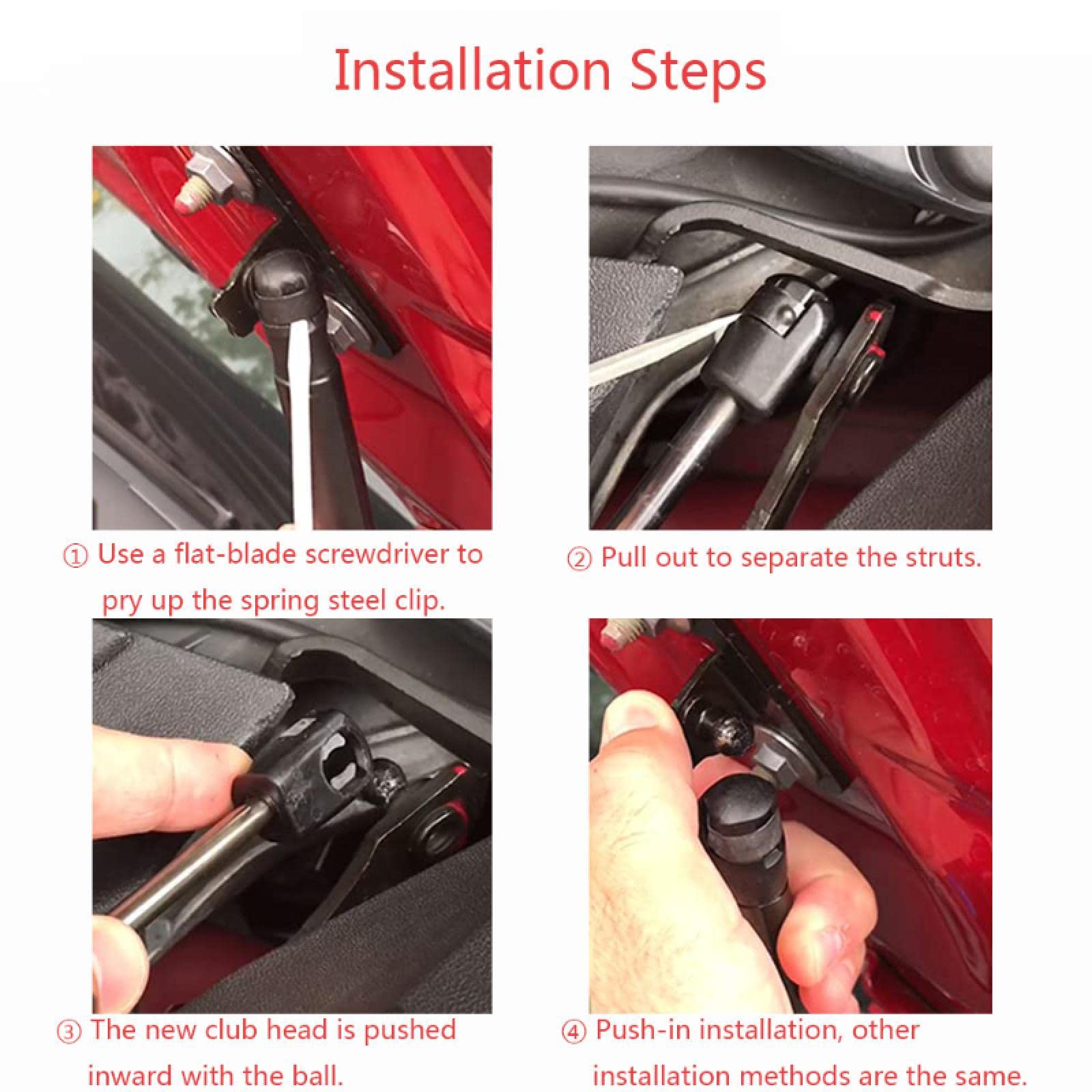 Installation Steps

① Use a flat-blade screwdriver to pry up the spring steel clip.

② Pull out to separate the struts.

③ The new club head is pushed inward with the ball.

④ Push-in installation, other installation methods are the same.