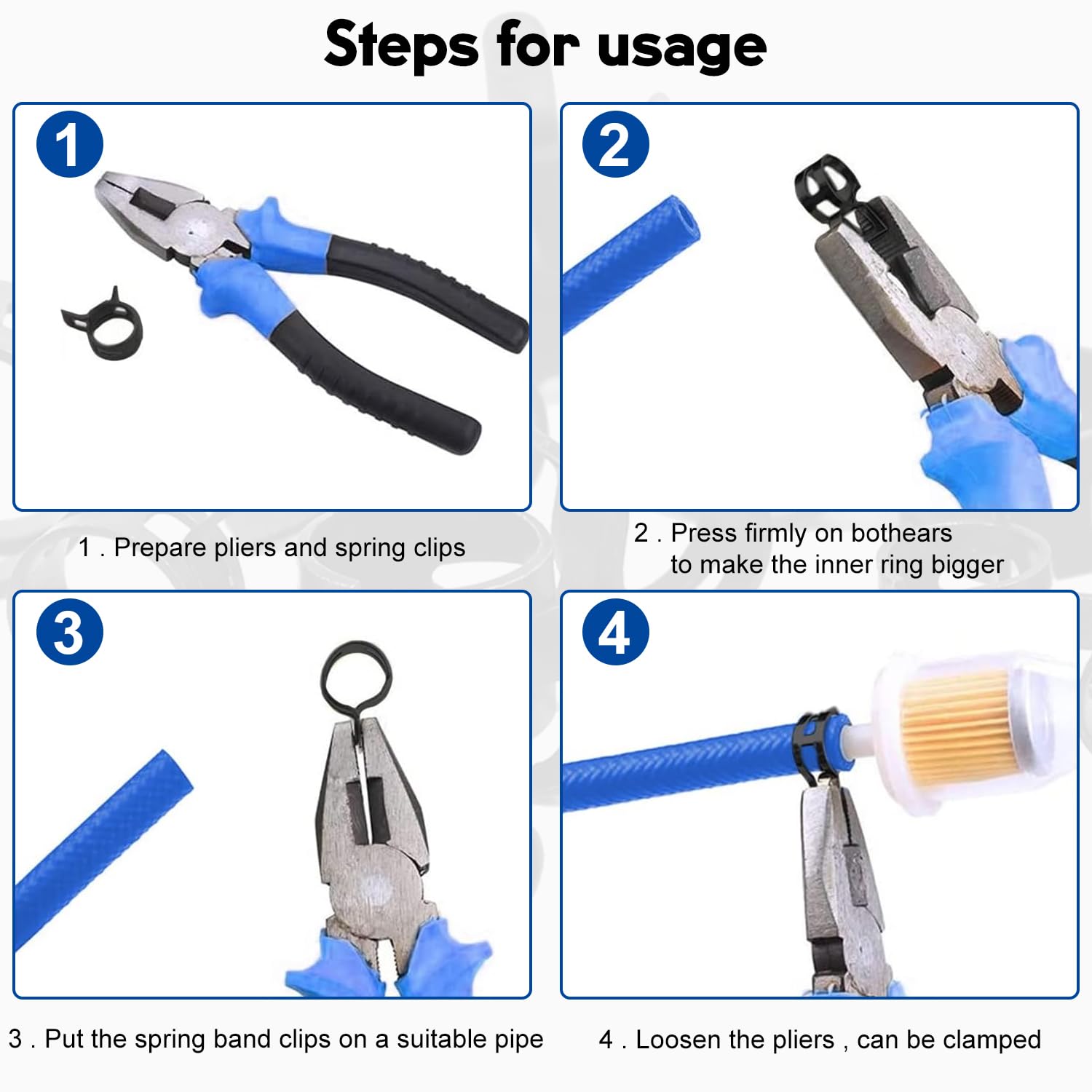 Steps for usage

1

1 . Prepare pliers and spring clips

2

2 . Press firmly on bothears to make the inner ring bigger

3

3 . Put the spring band clips on a suitable pipe

4

4 . Loosen the pliers , can be clamped