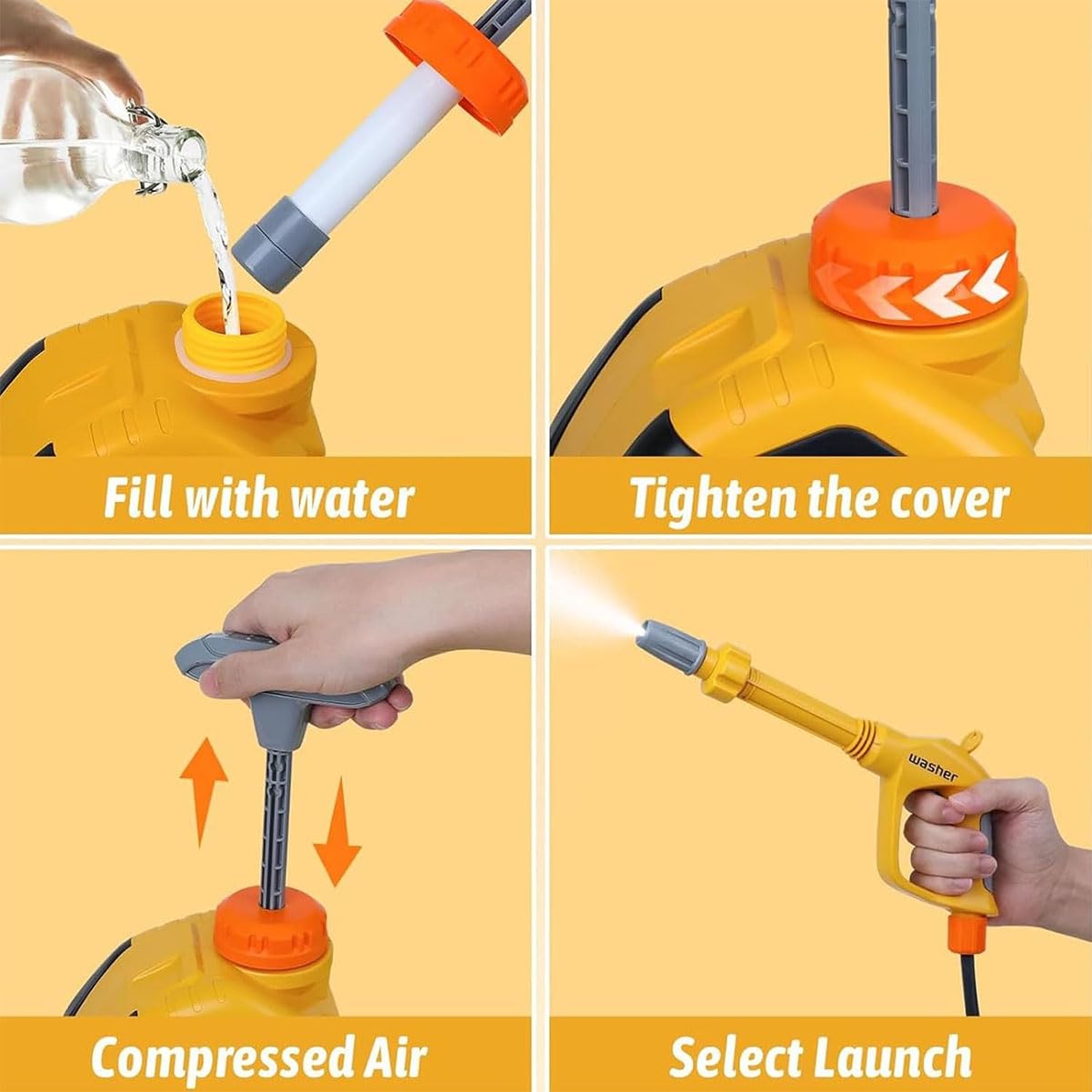 Fill with water

Tighten the cover

Compressed Air

washer

Select Launch