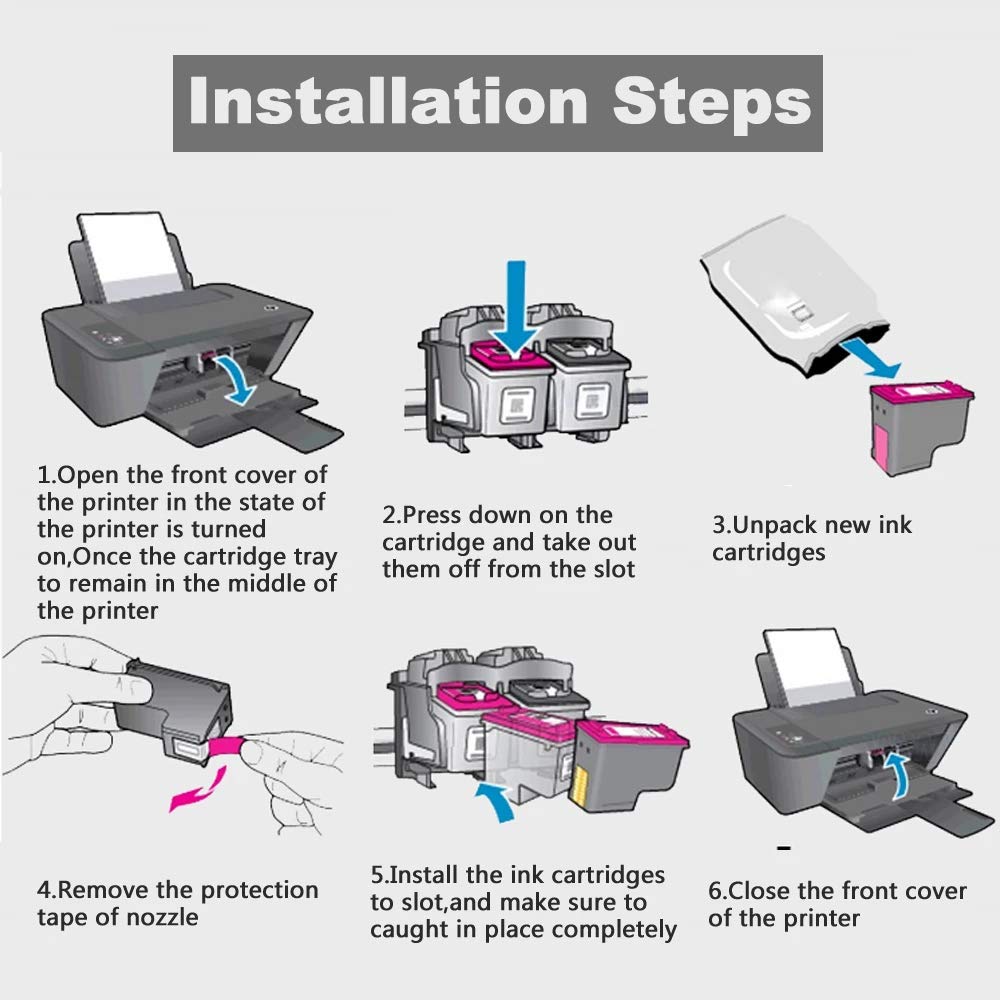 Installation Steps

1.Open the front cover of the printer in the state of the printer is turned on,Once the cartridge tray to remain in the middle of the printer

2.Press down on the cartridge and take out them off from the slot

3.Unpack new ink cartridges

4.Remove the protection tape of nozzle

5.Install the ink cartridges to slot,and make sure to caught in place completely

6.Close the front cover of the printer