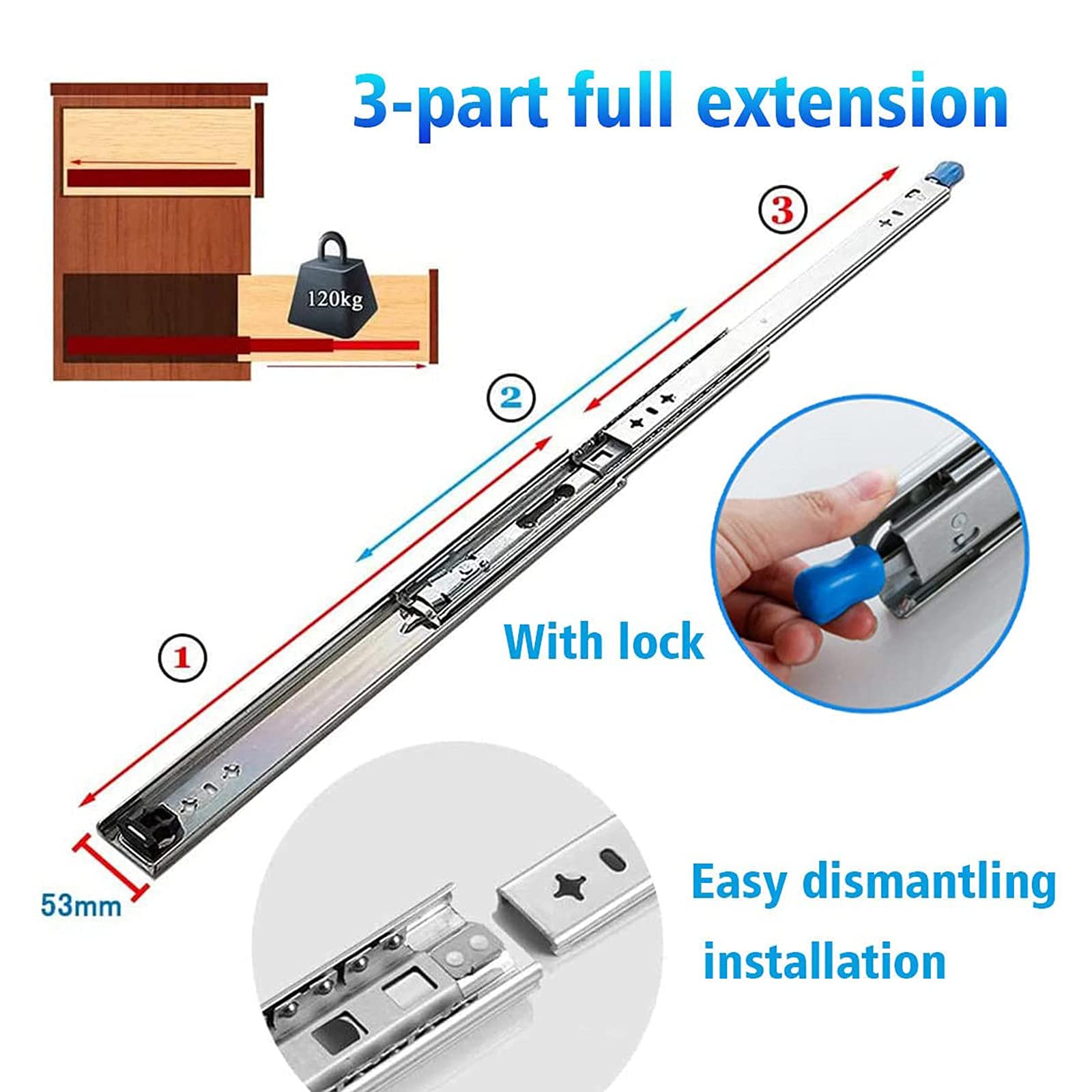 3-part full extension

120kg

3

2

1

With lock

53mm

Easy dismantling

installation