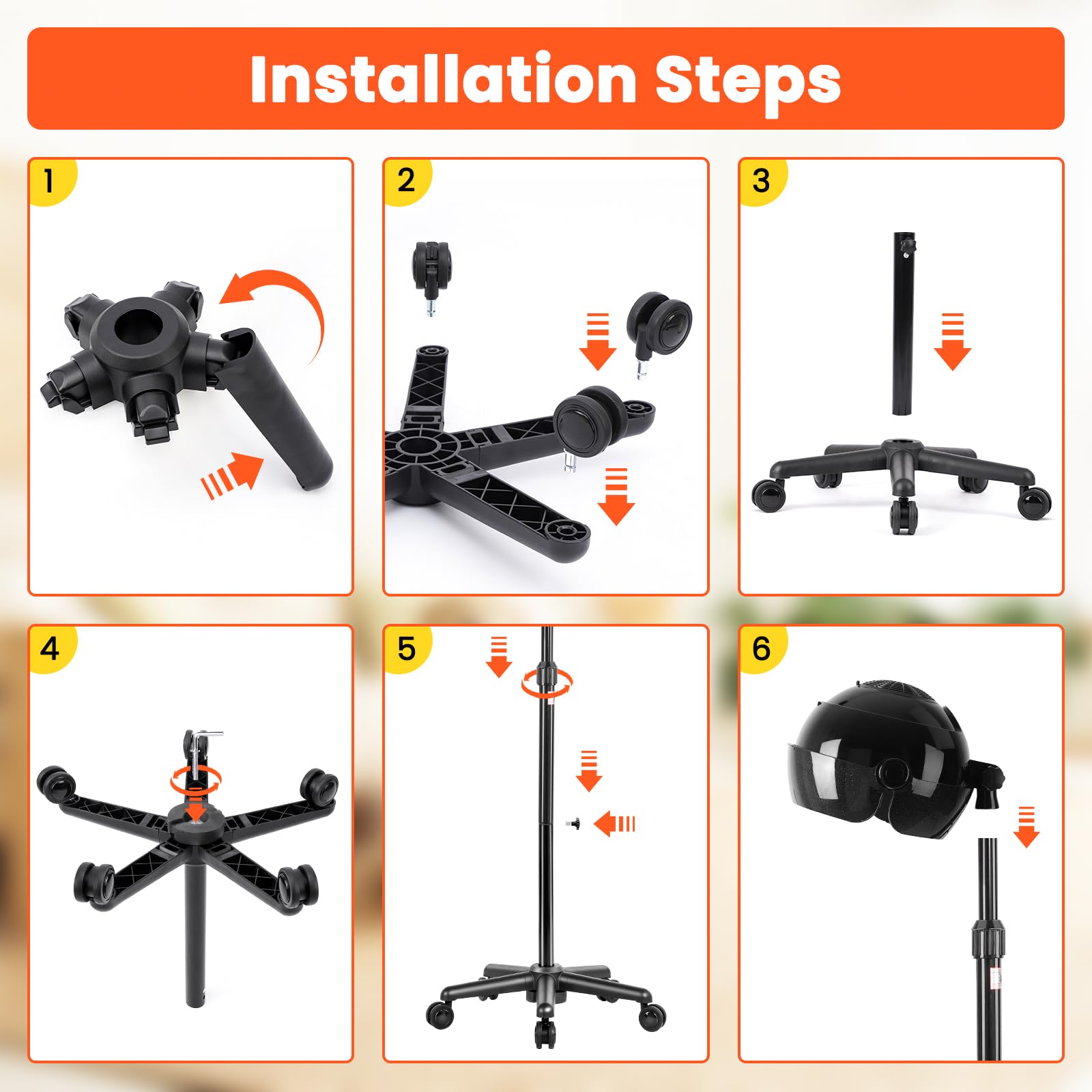 Installation Steps

1

2

3

4

5

6