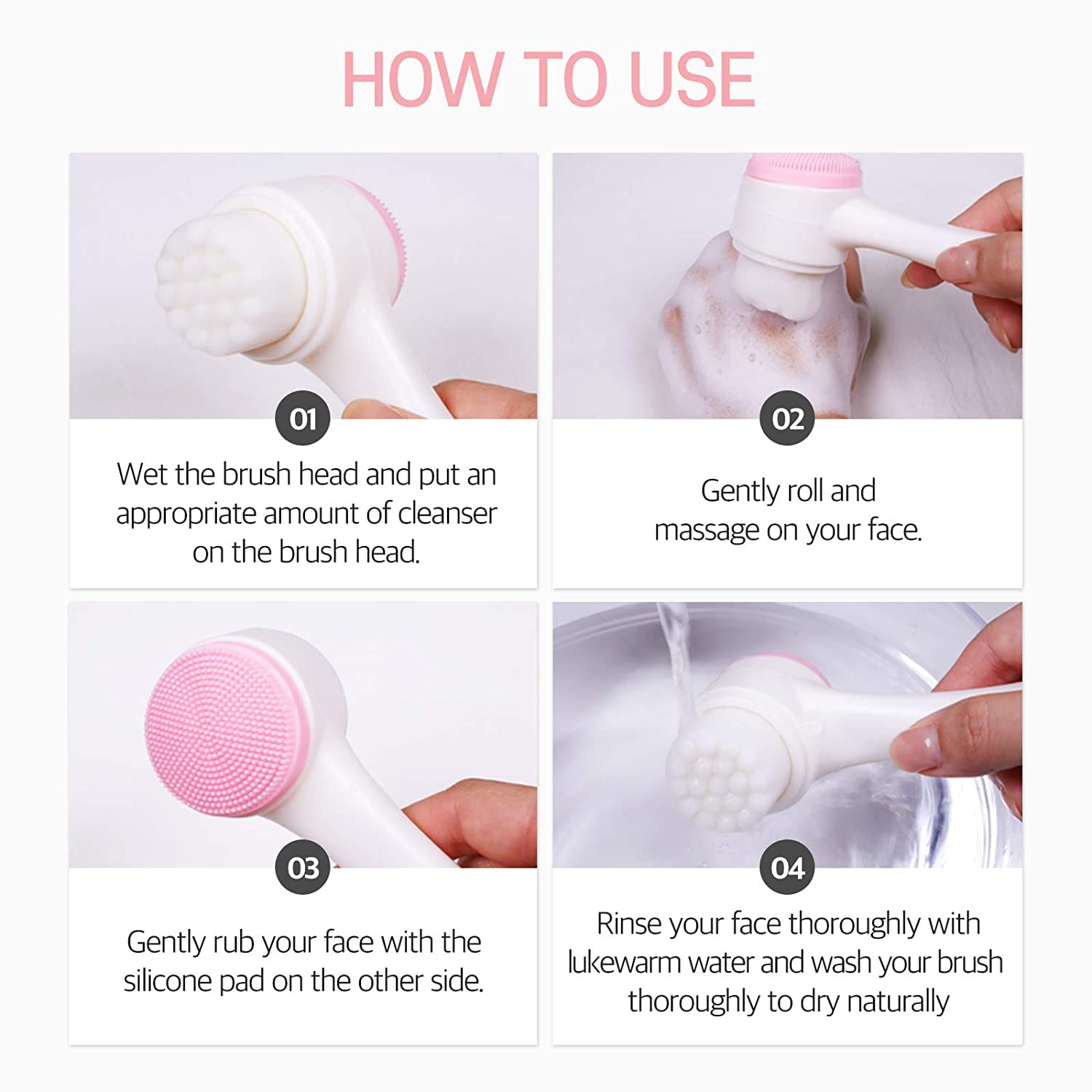 HOW TO USE

01

Wet the brush head and put an appropriate amount of cleanser on the brush head.

02

Gently roll and massage on your face.

03

Gently rub your face with the silicone pad on the other side.

04

Rinse your face thoroughly with lukewarm water and wash your brush thoroughly to dry naturally