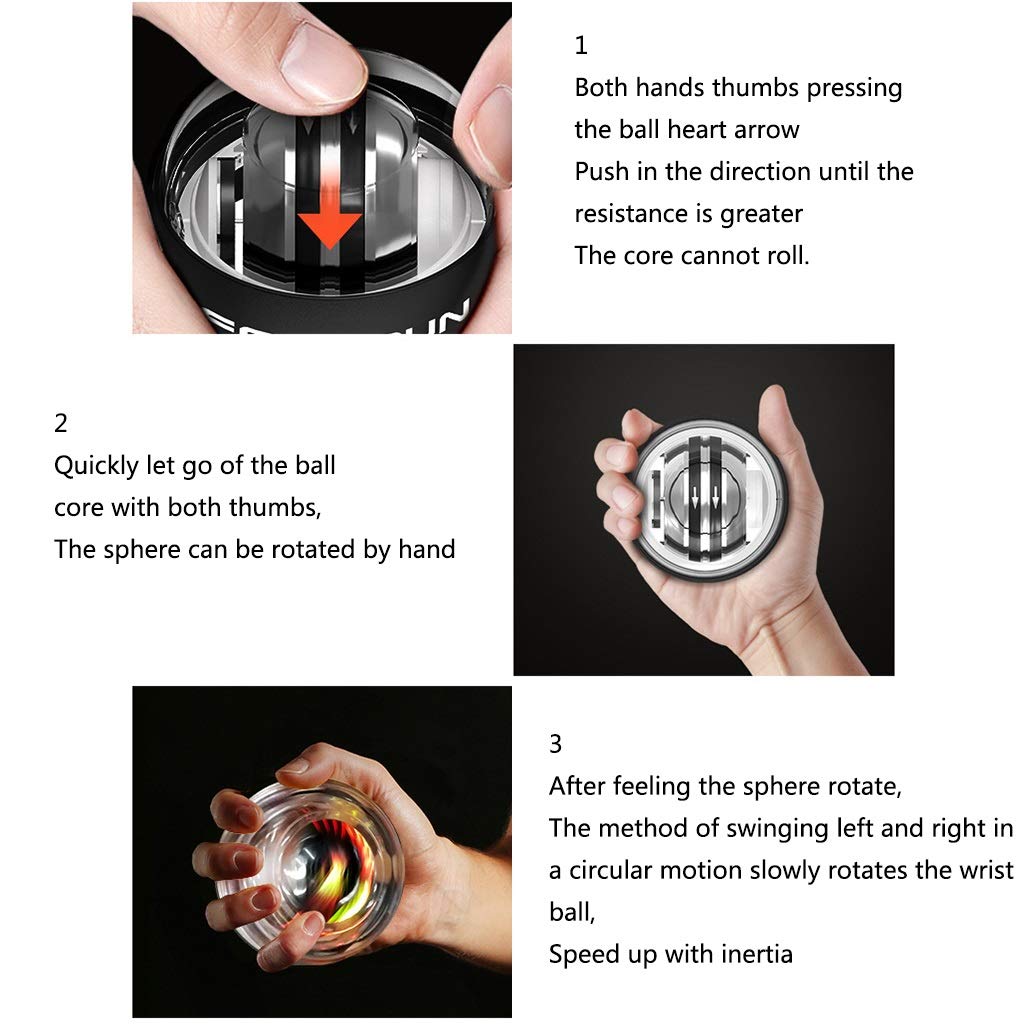 1
Both hands thumbs pressing
the ball heart arrow
Push in the direction until the
resistance is greater
The core cannot roll.

2
Quickly let go of the ball
core with both thumbs,
The sphere can be rotated by hand

3
After feeling the sphere rotate,
The method of swinging left and right in
a circular motion slowly rotates the wrist
ball,
Speed up with inertia