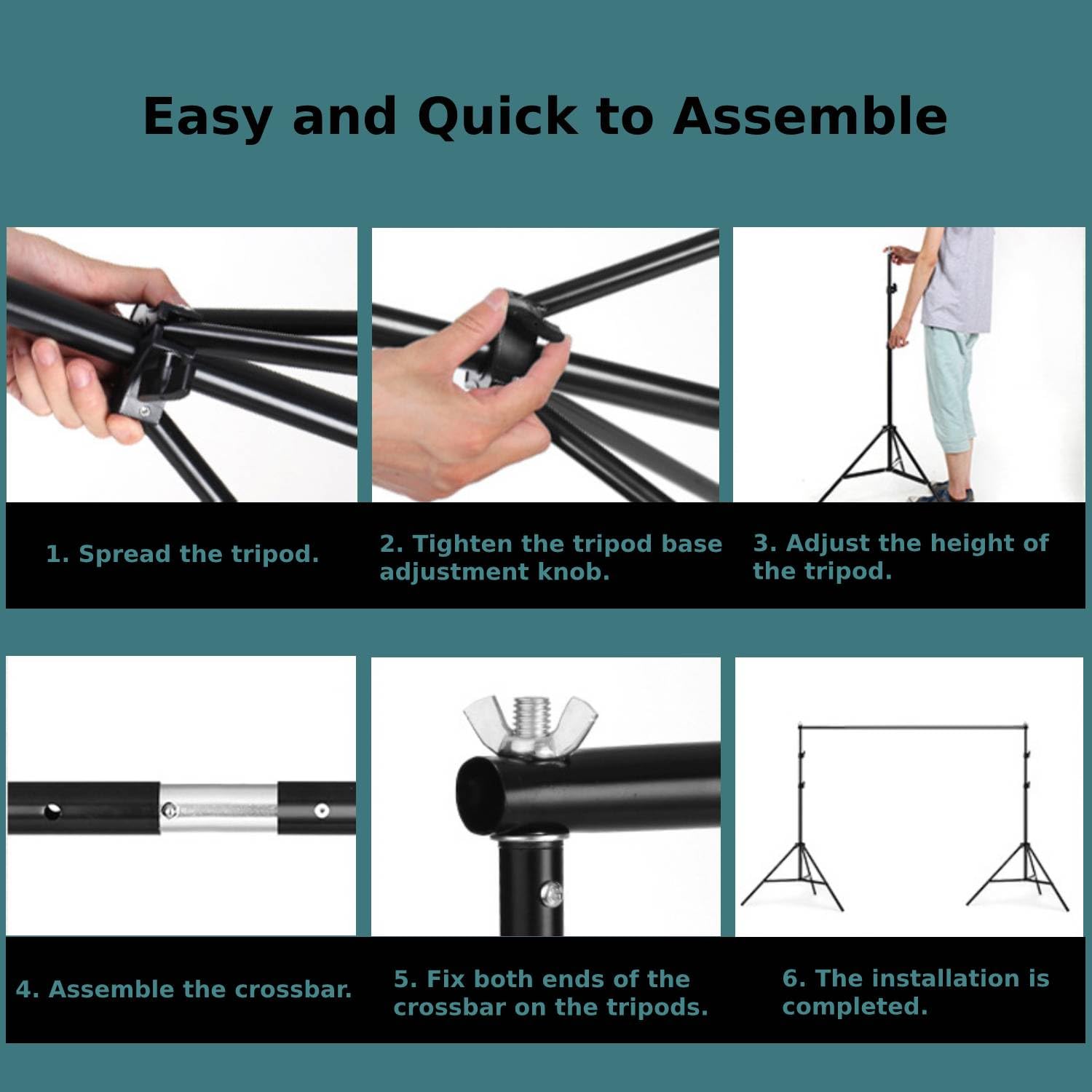 Easy and Quick to Assemble

1. Spread the tripod.

2. Tighten the tripod base adjustment knob.

3. Adjust the height of the tripod.

4. Assemble the crossbar.

5. Fix both ends of the crossbar on the tripods.

6. The installation is completed.