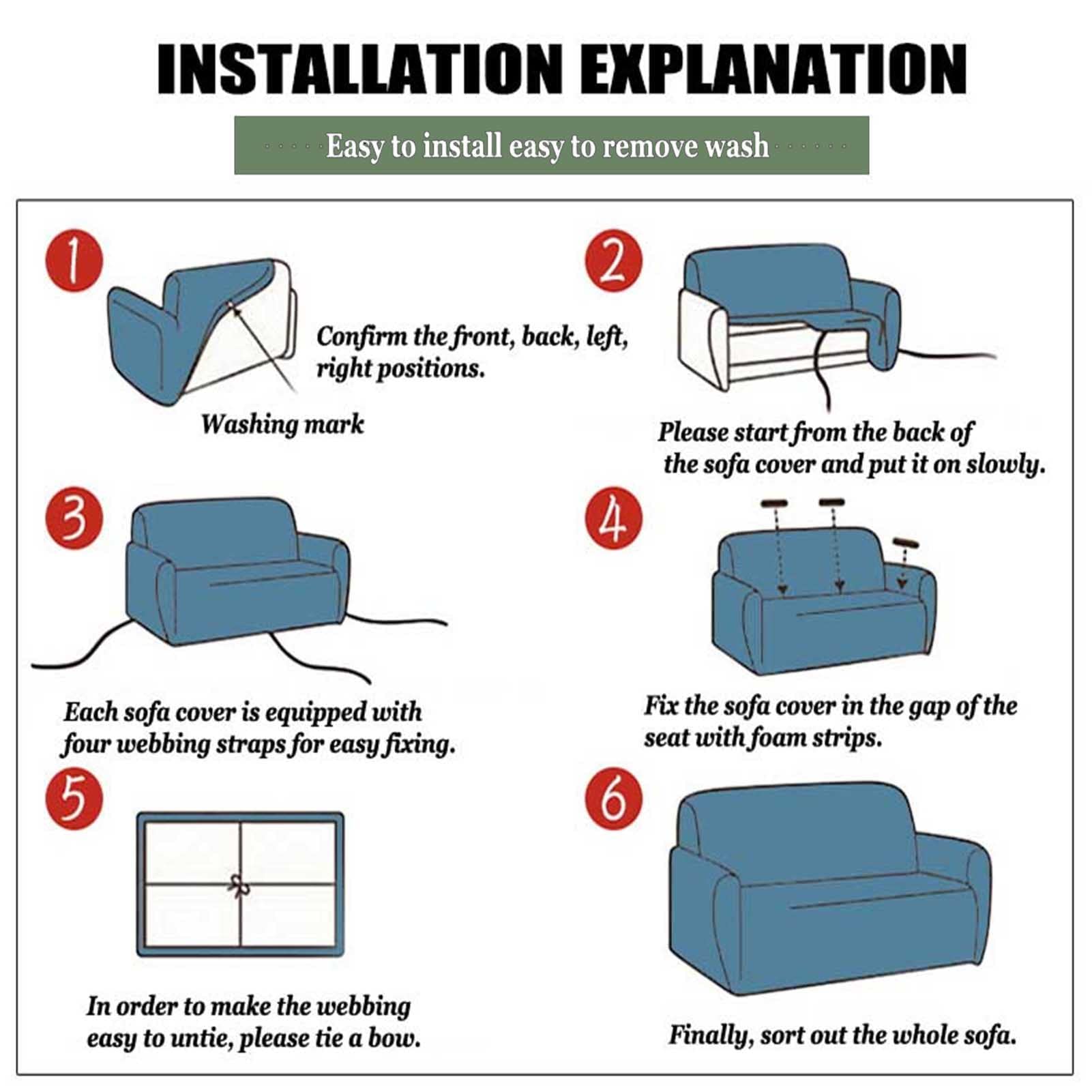 INSTALLATION EXPLANATION

Easy to install easy to remove wash

1

Confirm the front, back, left, right positions.

Washing mark

2

Please start from the back of the sofa cover and put it on slowly.

3

Each sofa cover is equipped with four webbing straps for easy fixing.

4

Fix the sofa cover in the gap of the seat with foam strips.

5

In order to make the webbing easy to untie, please tie a bow.

6

Finally, sort out the whole sofa.