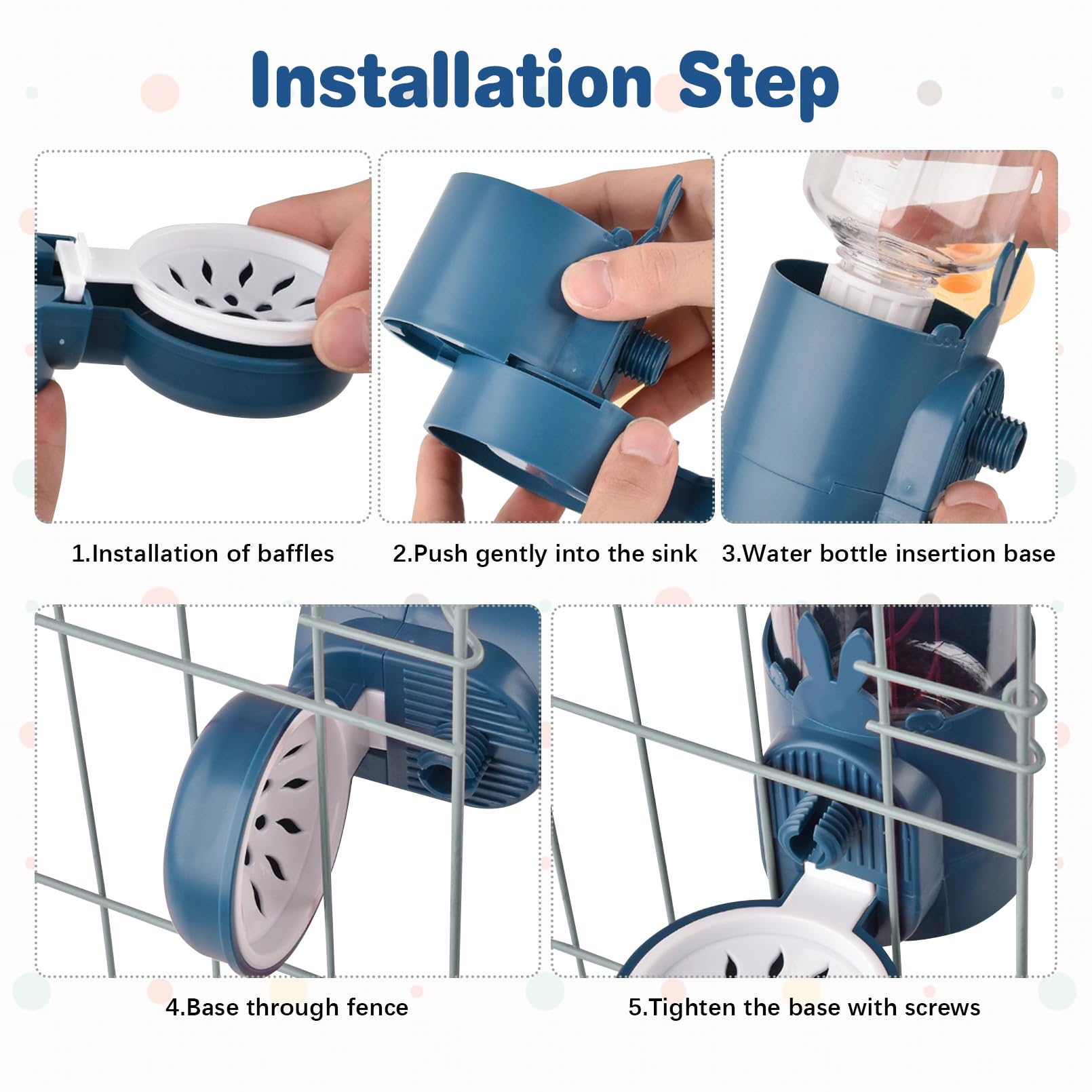 Installation Step

1.Installation of baffles

2.Push gently into the sink

3.Water bottle insertion base

4.Base through fence

5.Tighten the base with screws