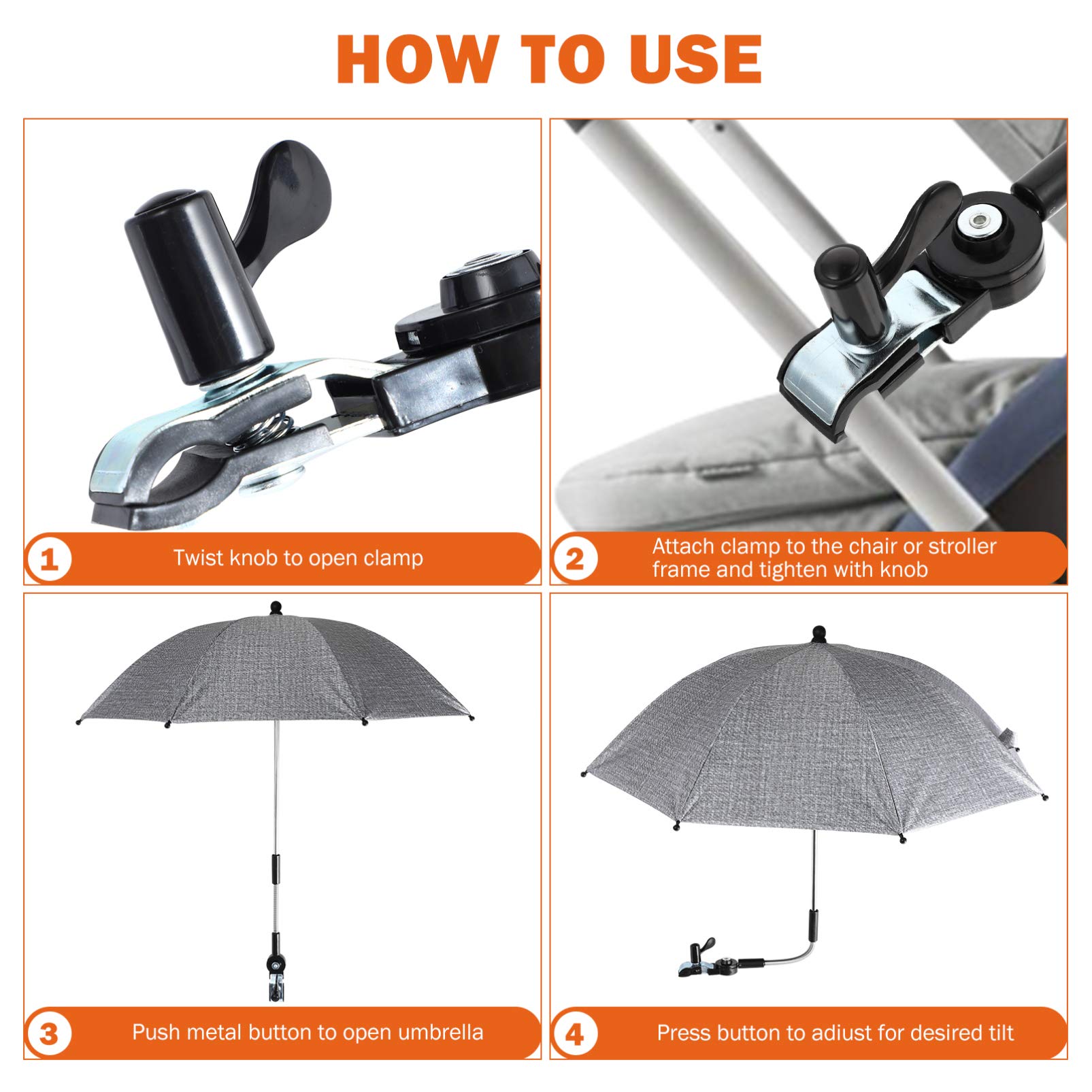 HOW TO USE

1 Twist knob to open clamp

2 Attach clamp to the chair or stroller frame and tighten with knob

3 Push metal button to open umbrella

4 Press button to adiust for desired tilt