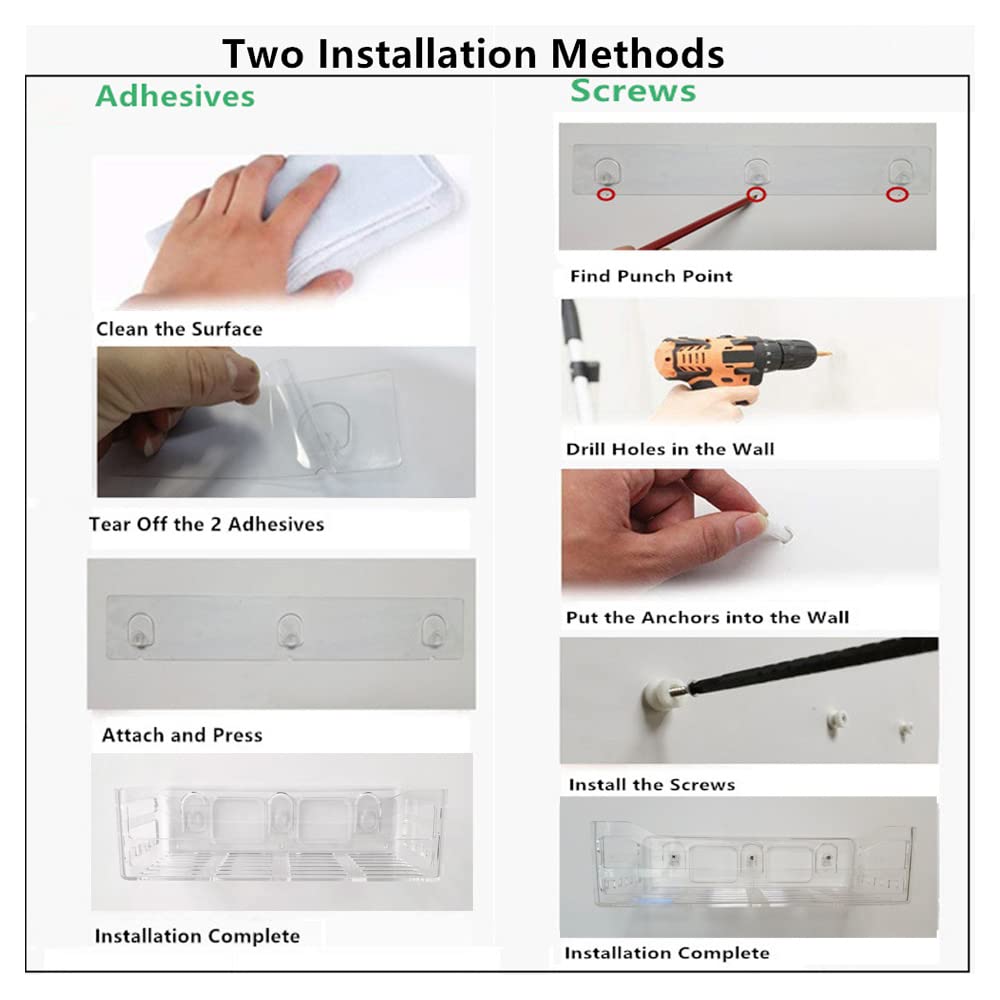 Two Installation Methods

Adhesives

Clean the Surface

Tear Off the 2 Adhesives

Attach and Press

Installation Complete

Screws

Find Punch Point

Drill Holes in the Wall

Put the Anchors into the Wall

Install the Screws

Installation Complete