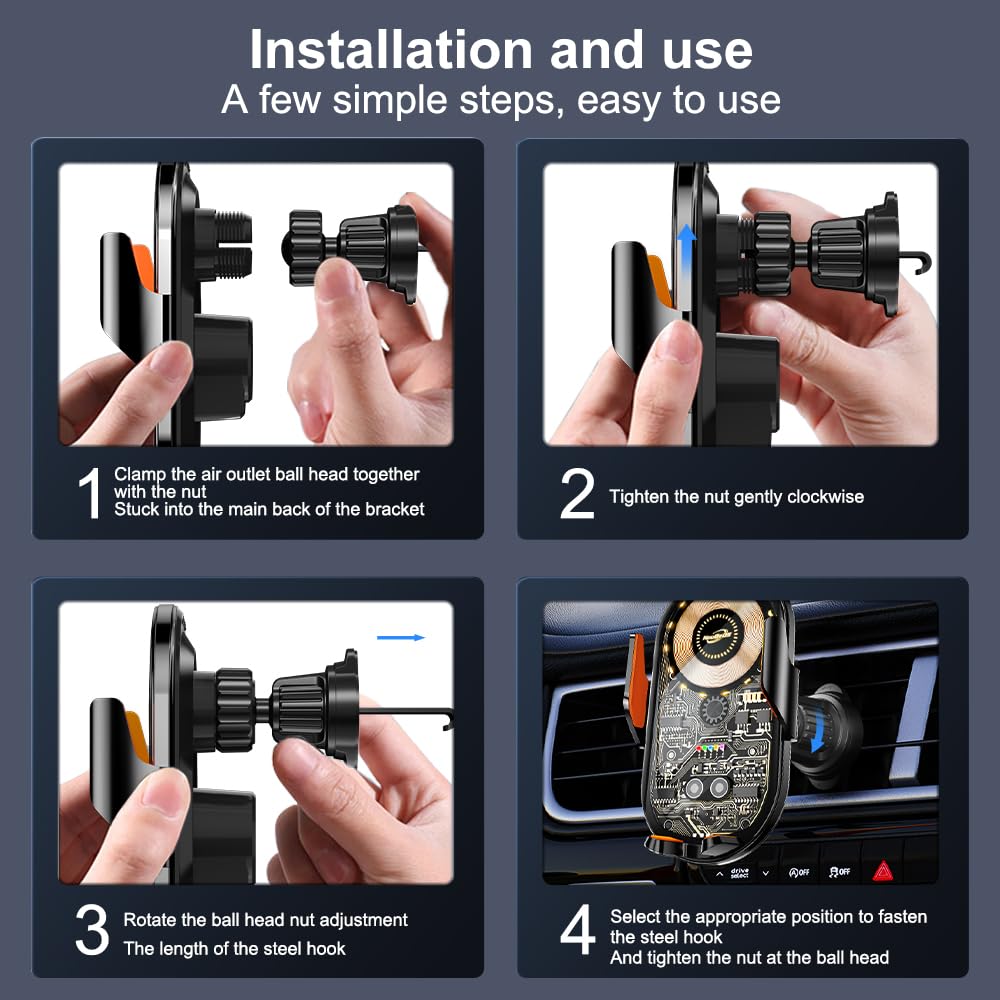 Installation and use
A few simple steps, easy to use

1 Clamp the air outlet ball head together with the nut
Stuck into the main back of the bracket

2 Tighten the nut gently clockwise

3 Rotate the ball head nut adjustment
The length of the steel hook

drive select OFF OFF

4 Select the appropriate position to fasten the steel hook
And tighten the nut at the ball head