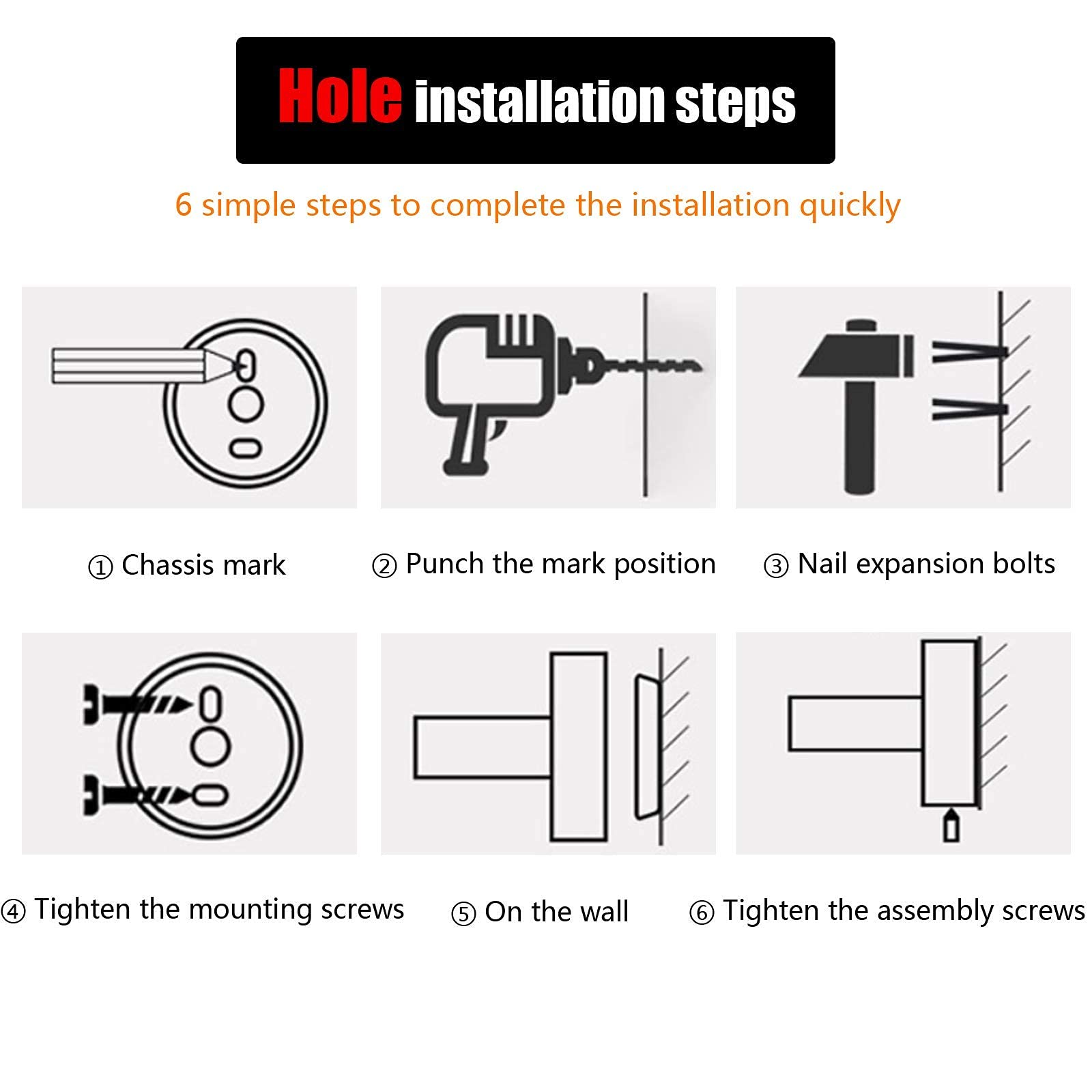 Hole installation steps

6 simple steps to complete the installation quickly

① Chassis mark

② Punch the mark position

③ Nail expansion bolts

④ Tighten the mounting screws

⑤ On the wall

⑥ Tighten the assembly screws