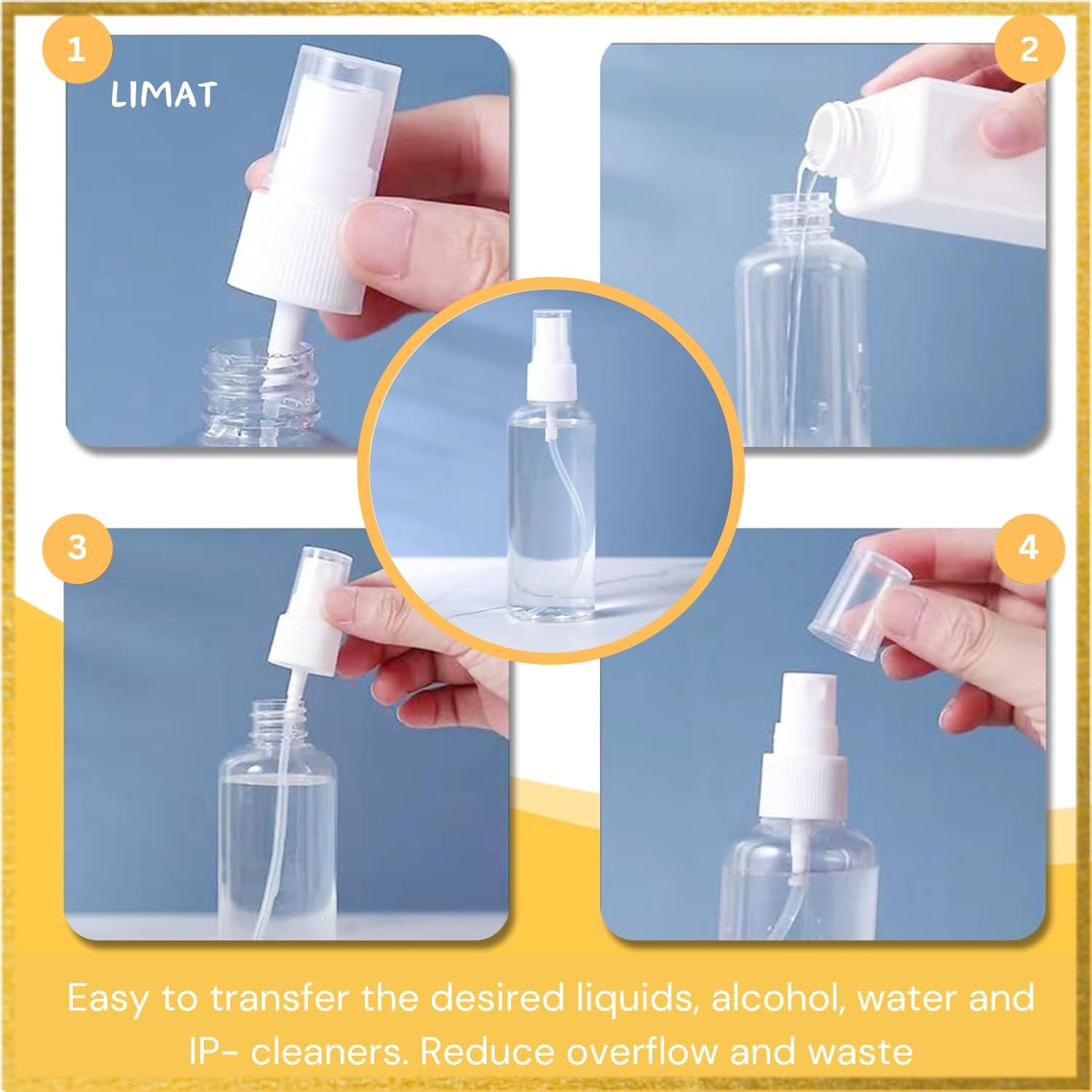 1

LIMAT

2

3

4

Easy to transfer the desired liquids, alcohol, water and IP- cleaners. Reduce overflow and waste