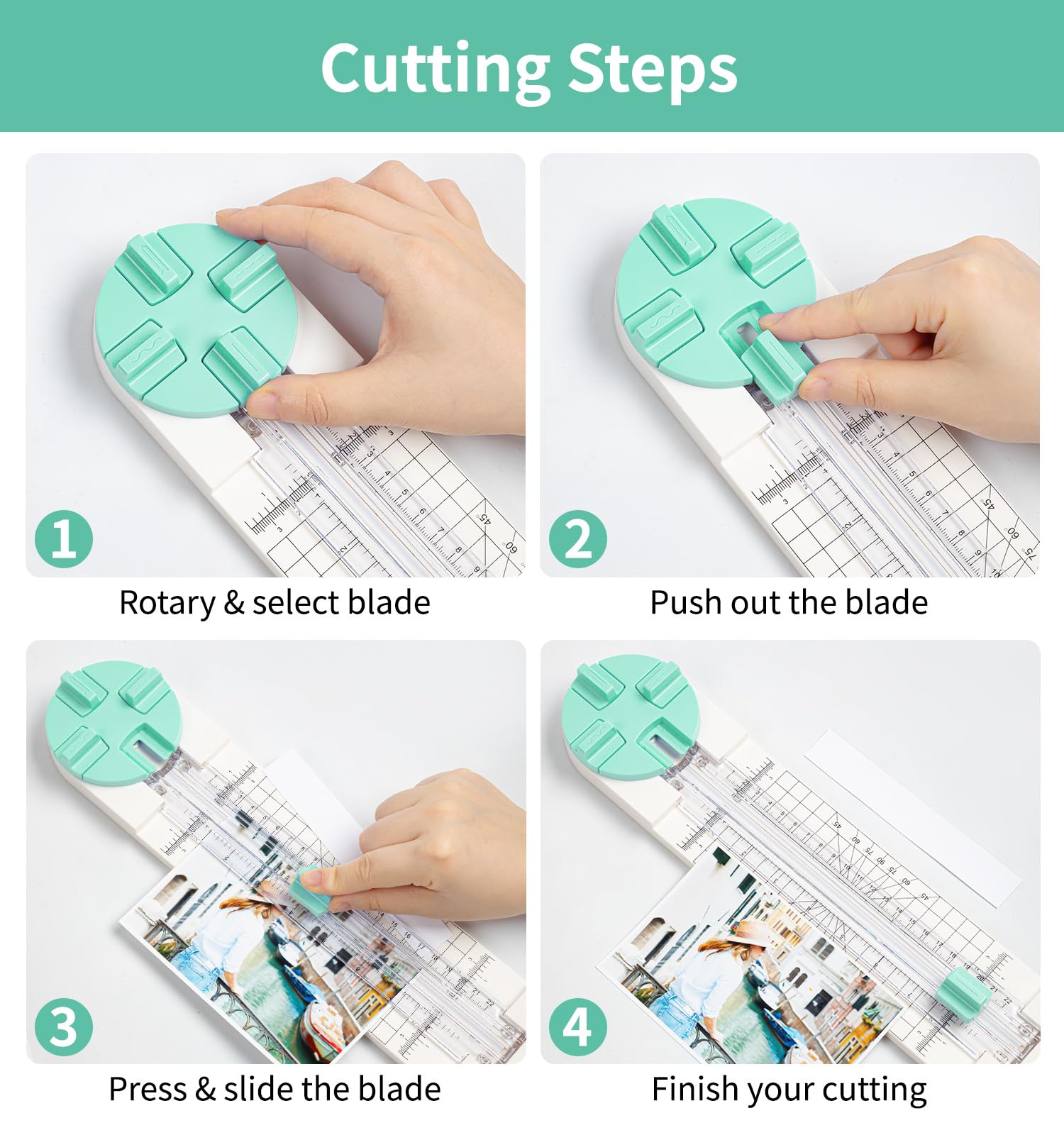 Cutting Steps

1
Rotary & select blade

2
Push out the blade

3
Press & slide the blade

4
Finish your cutting