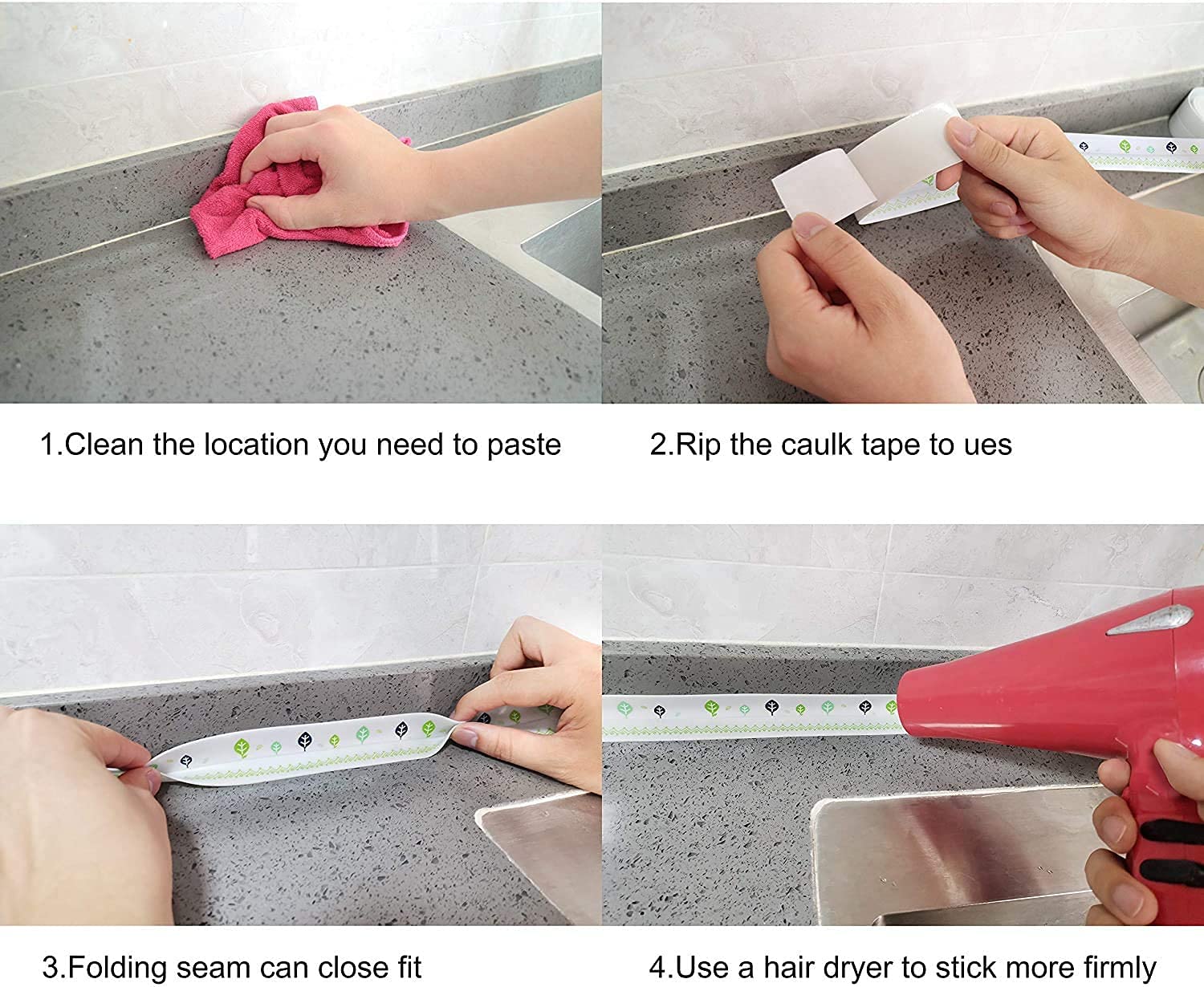 1.Clean the location you need to paste

2.Rip the caulk tape to ues

3.Folding seam can close fit

4.Use a hair dryer to stick more firmly