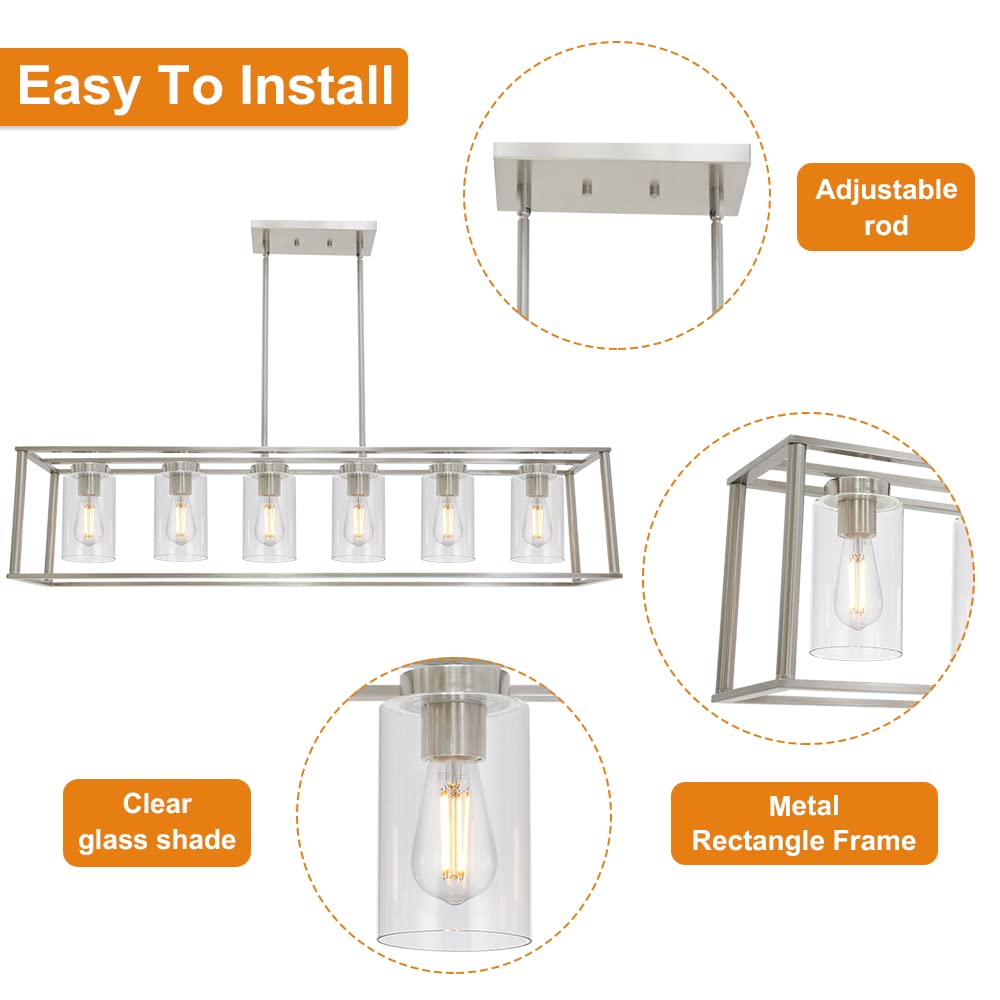 Easy To Install

Adjustable rod

Clear glass shade

Metal Rectangle Frame