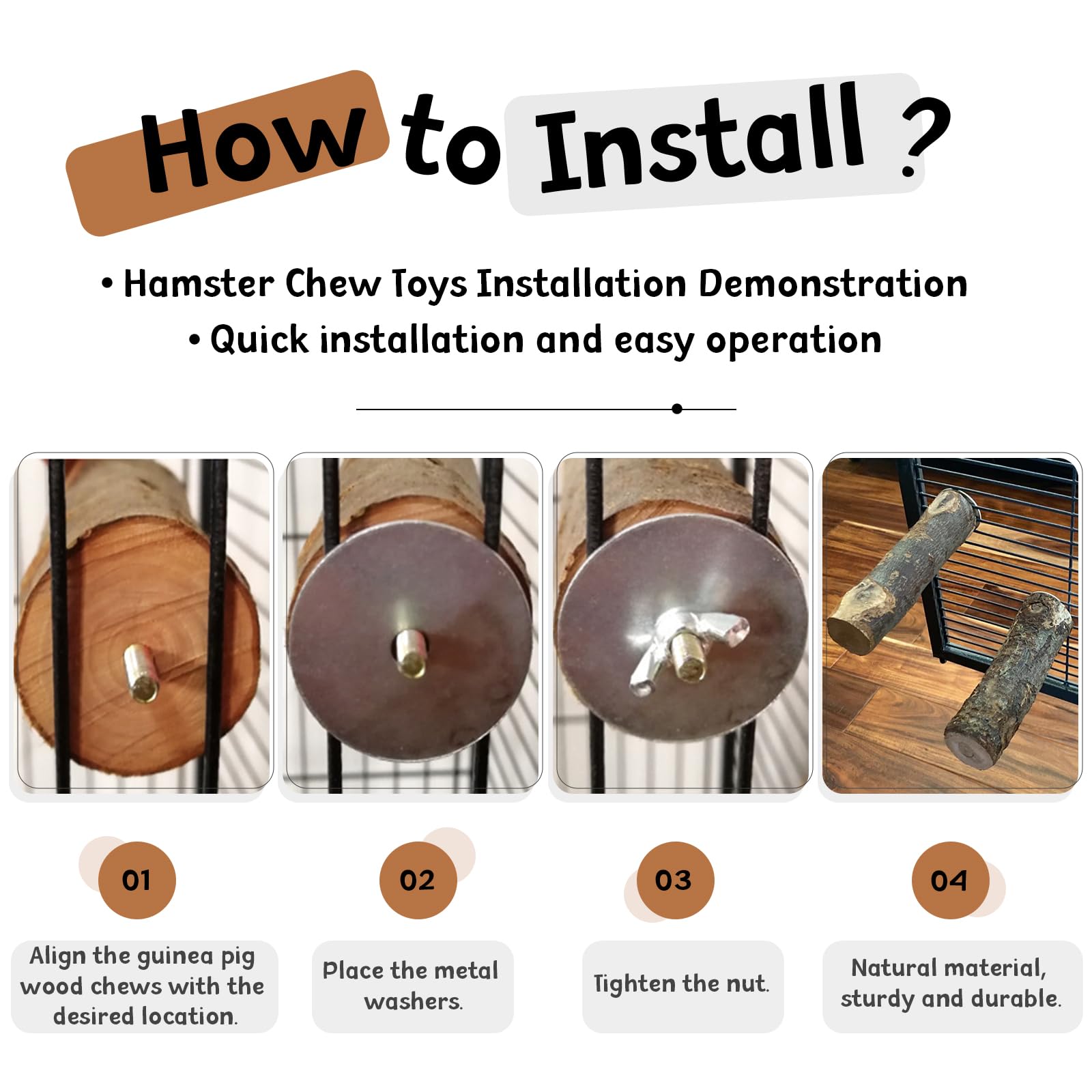 How to Install ?

• Hamster Chew Toys Installation Demonstration
• Quick installation and easy operation

01
Align the guinea pig wood chews with the desired location.

02
Place the metal washers.

03
Tighten the nut.

04
Natural material, sturdy and durable.