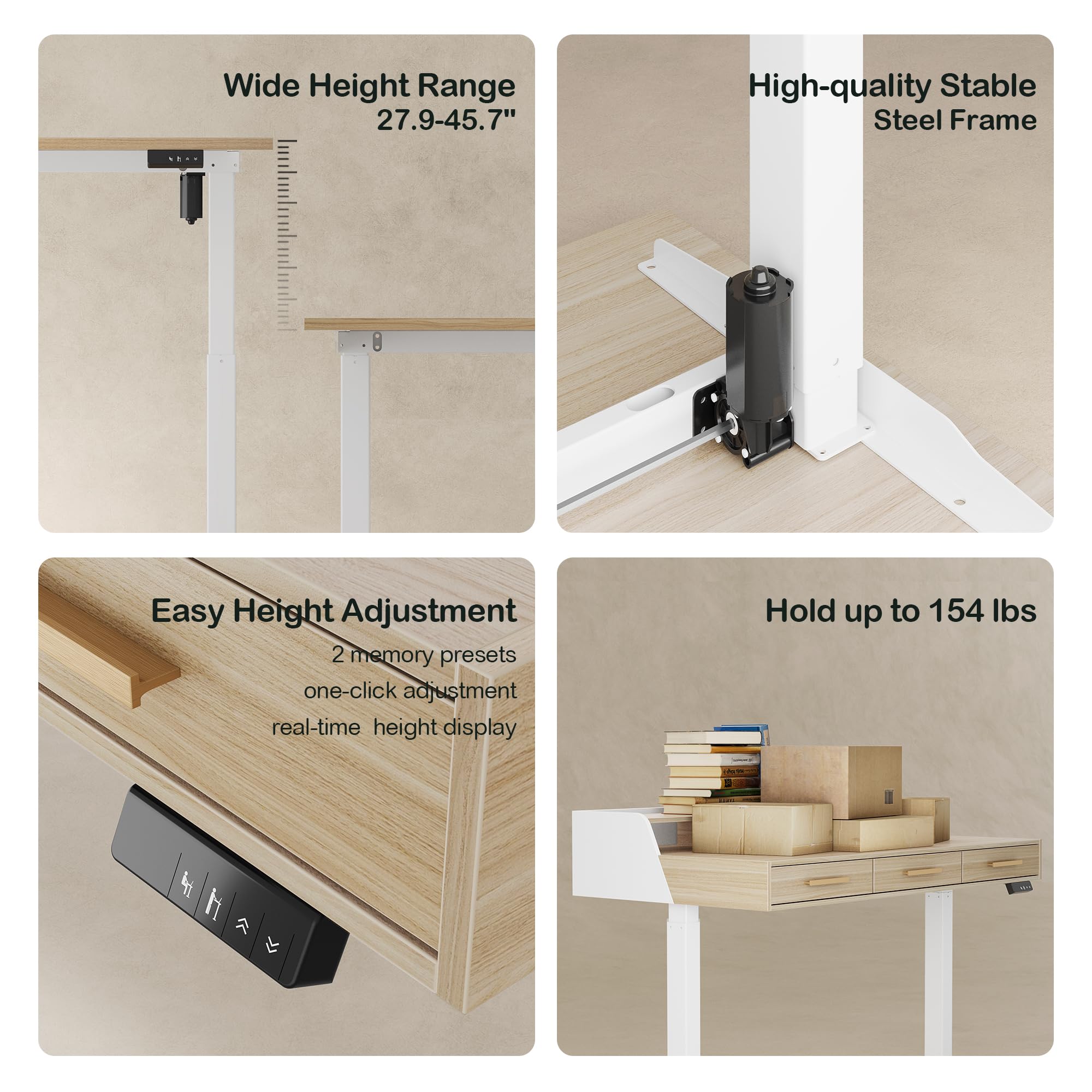 Wide Height Range
27.9-45.7"

High-quality Stable
Steel Frame

Easy Height Adjustment
2 memory presets
one-click adjustment
real-time height display

Hold up to 154 lbs