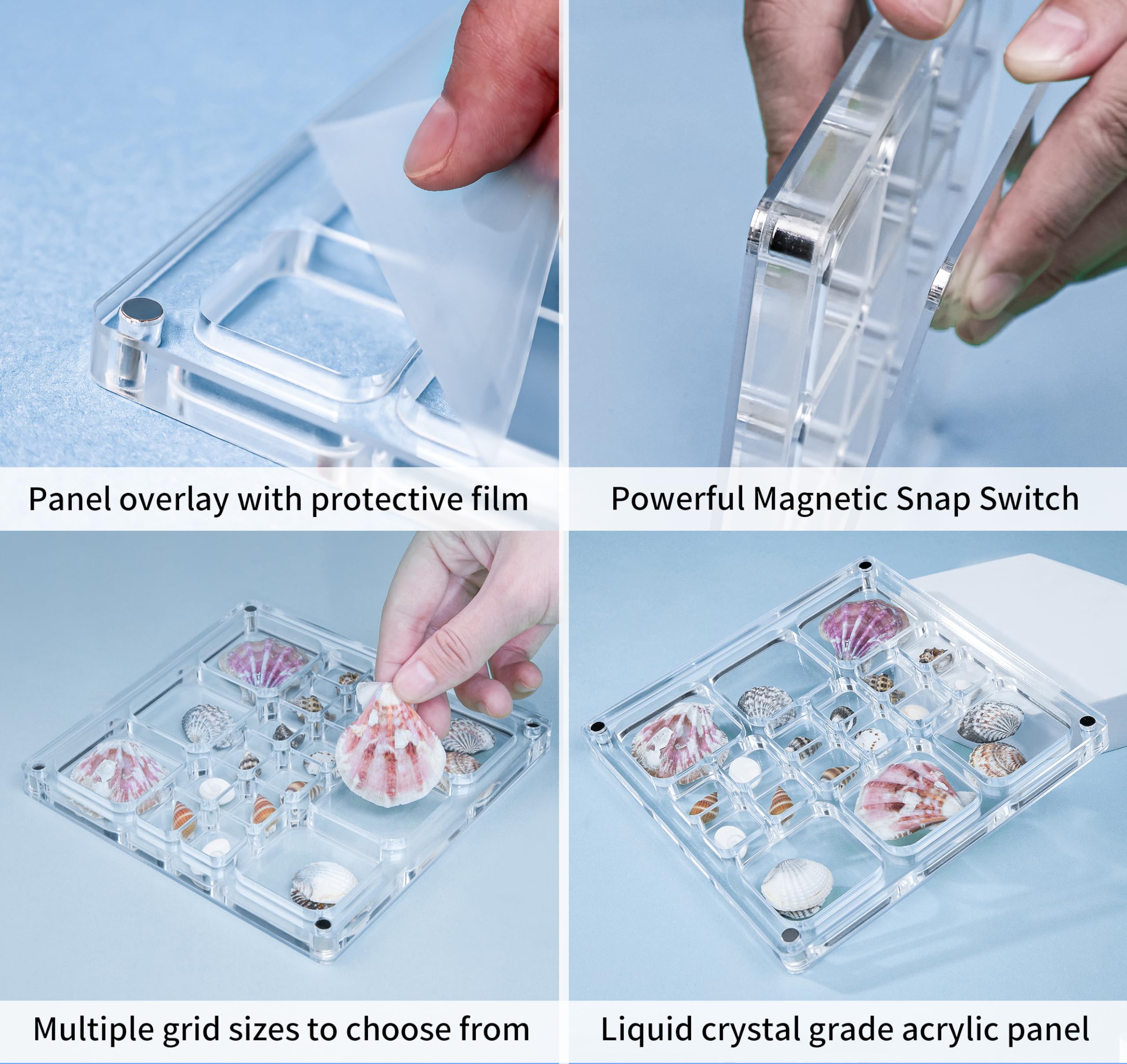 Panel overlay with protective film

Powerful Magnetic Snap Switch

Multiple grid sizes to choose from

Liquid crystal grade acrylic panel