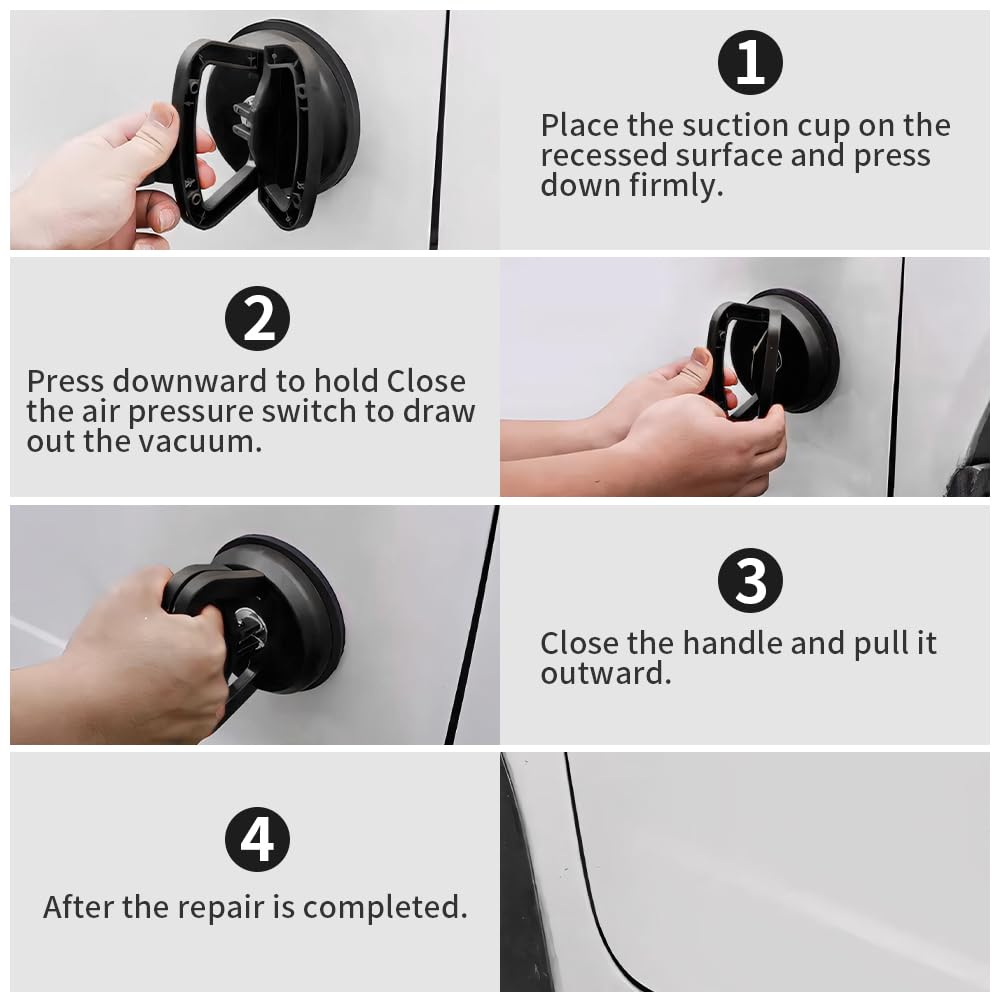 1

Place the suction cup on the recessed surface and press down firmly.

2

Press downward to hold Close the air pressure switch to draw out the vacuum.

3

Close the handle and pull it outward.

4

After the repair is completed.