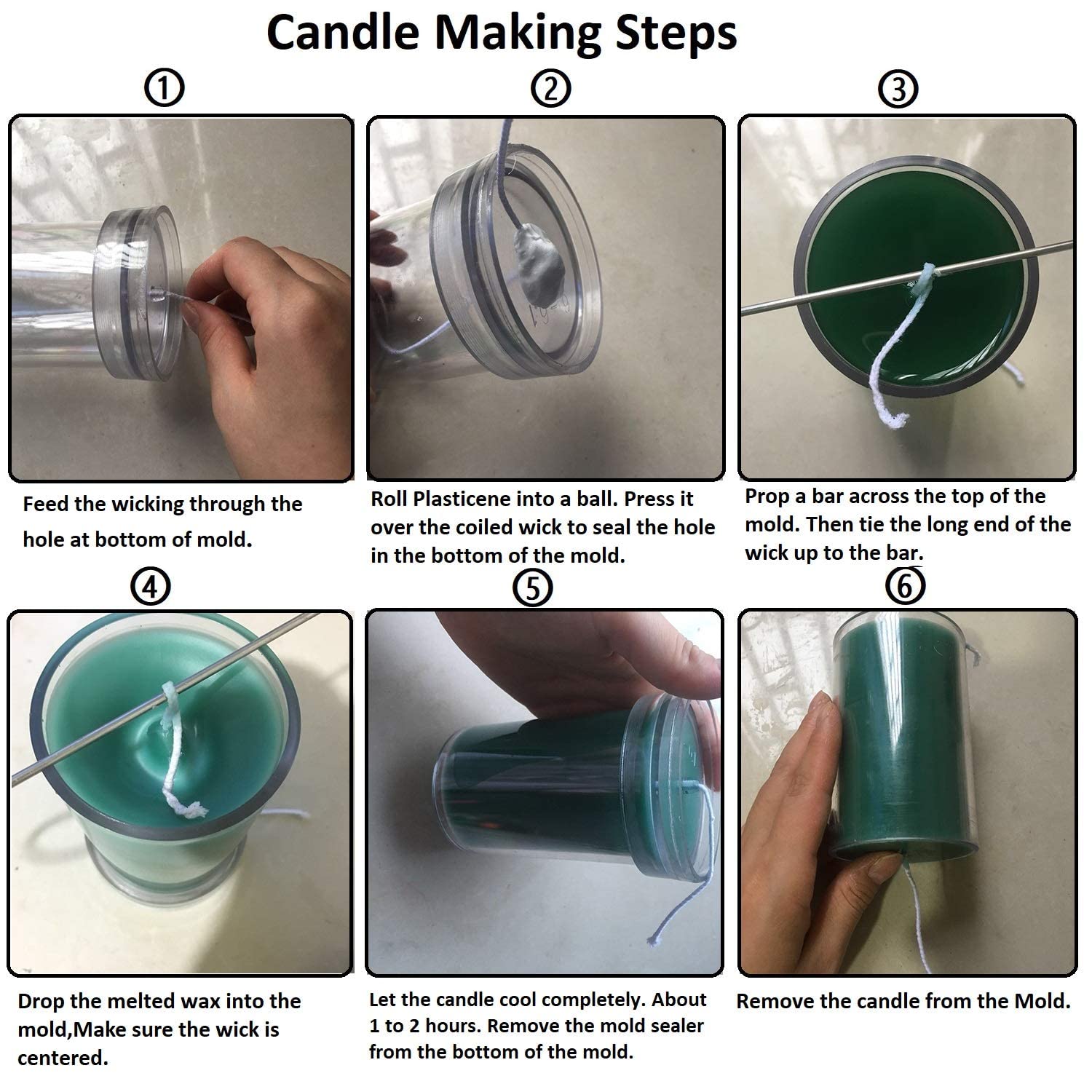 Candle Making Steps

①

Feed the wicking through the hole at bottom of mold.

②

Roll Plasticene into a ball. Press it over the coiled wick to seal the hole in the bottom of the mold.

③

Prop a bar across the top of the mold. Then tie the long end of the wick up to the bar.

④

Drop the melted wax into the mold,Make sure the wick is centered.

⑤

Let the candle cool completely. About 1 to 2 hours. Remove the mold sealer from the bottom of the mold.

⑥

Remove the candle from the Mold.