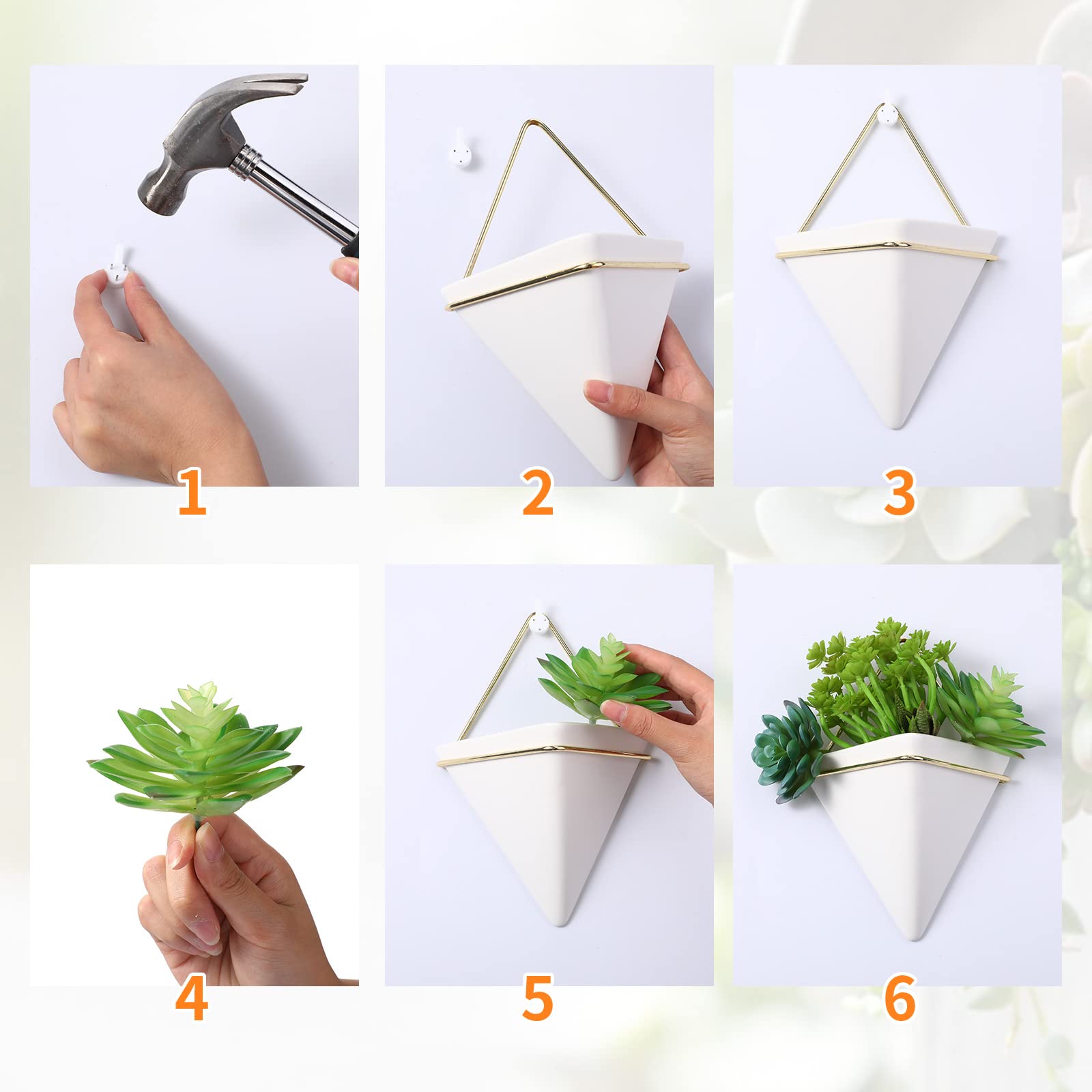 1
2
3
4
5
6