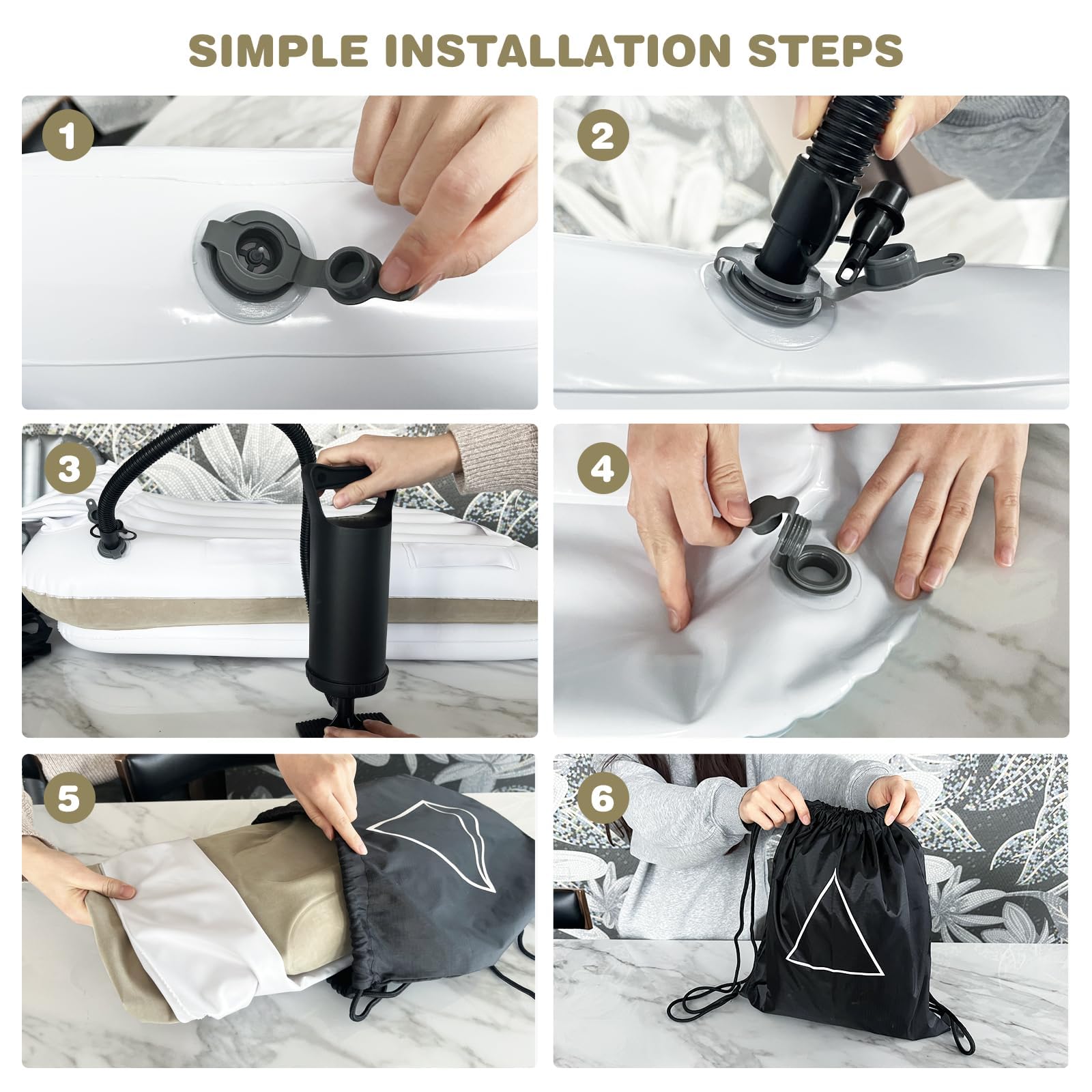 SIMPLE INSTALLATION STEPS

1

2

3

4

5

6