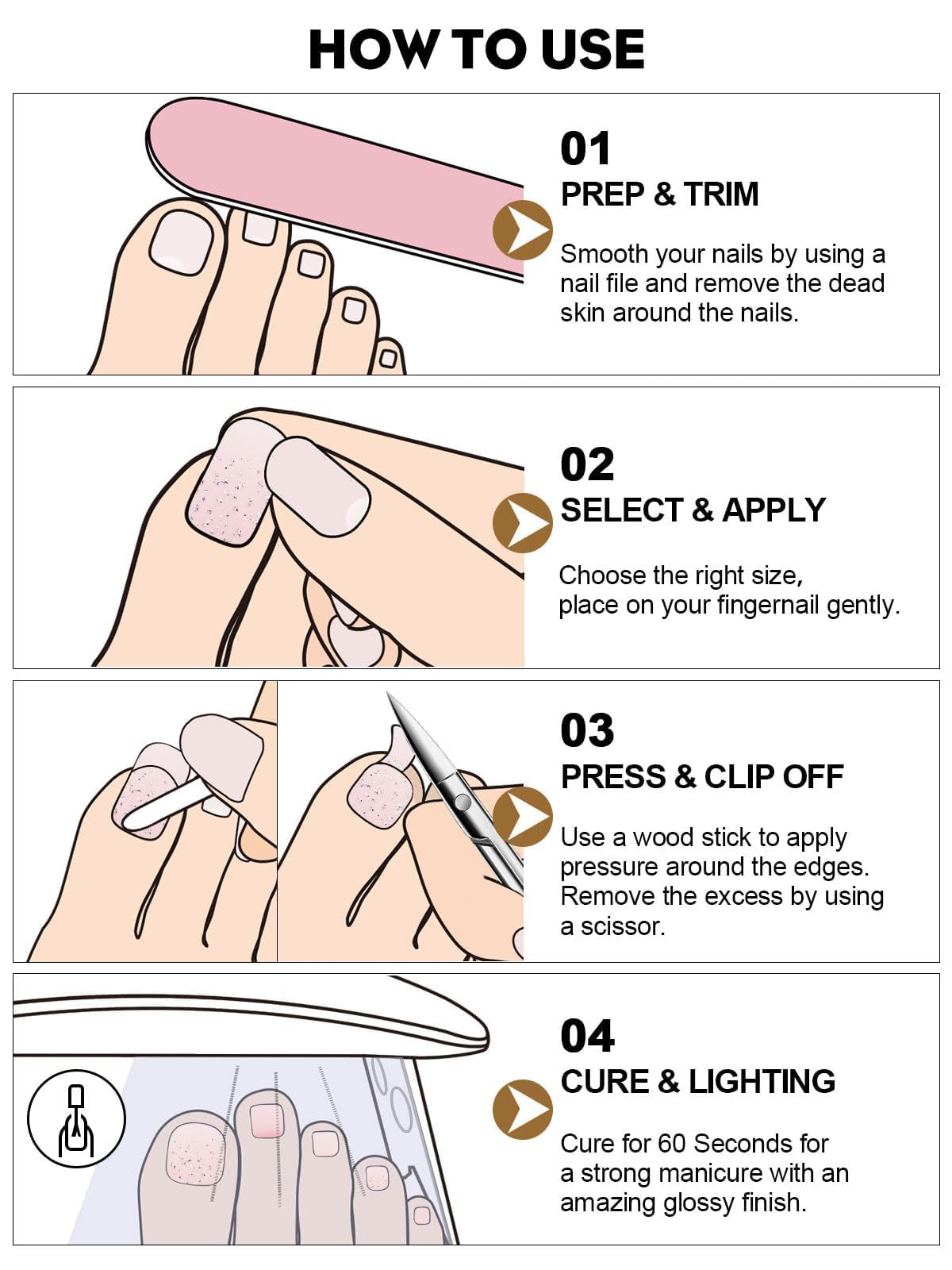 HOW TO USE

01
PREP & TRIM

Smooth your nails by using a nail file and remove the dead skin around the nails.

02
SELECT & APPLY

Choose the right size, place on your fingernail gently.

03
PRESS & CLIP OFF

Use a wood stick to apply pressure around the edges. Remove the excess by using a scissor.

04
CURE & LIGHTING

Cure for 60 Seconds for a strong manicure with an amazing glossy finish.