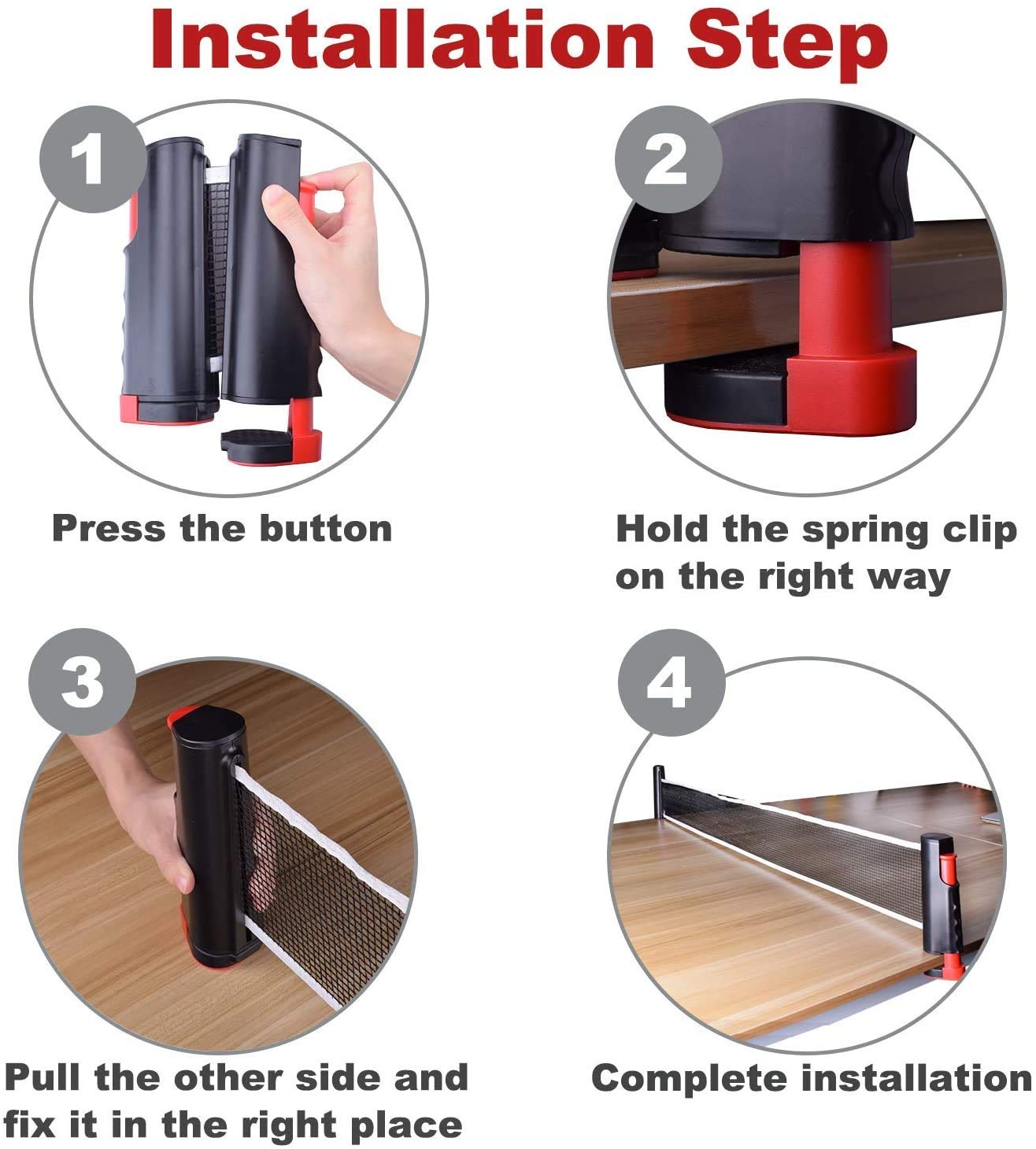 Installation Step

1

Press the button

2

Hold the spring clip on the right way

3

Pull the other side and fix it in the right place

4

Complete installation