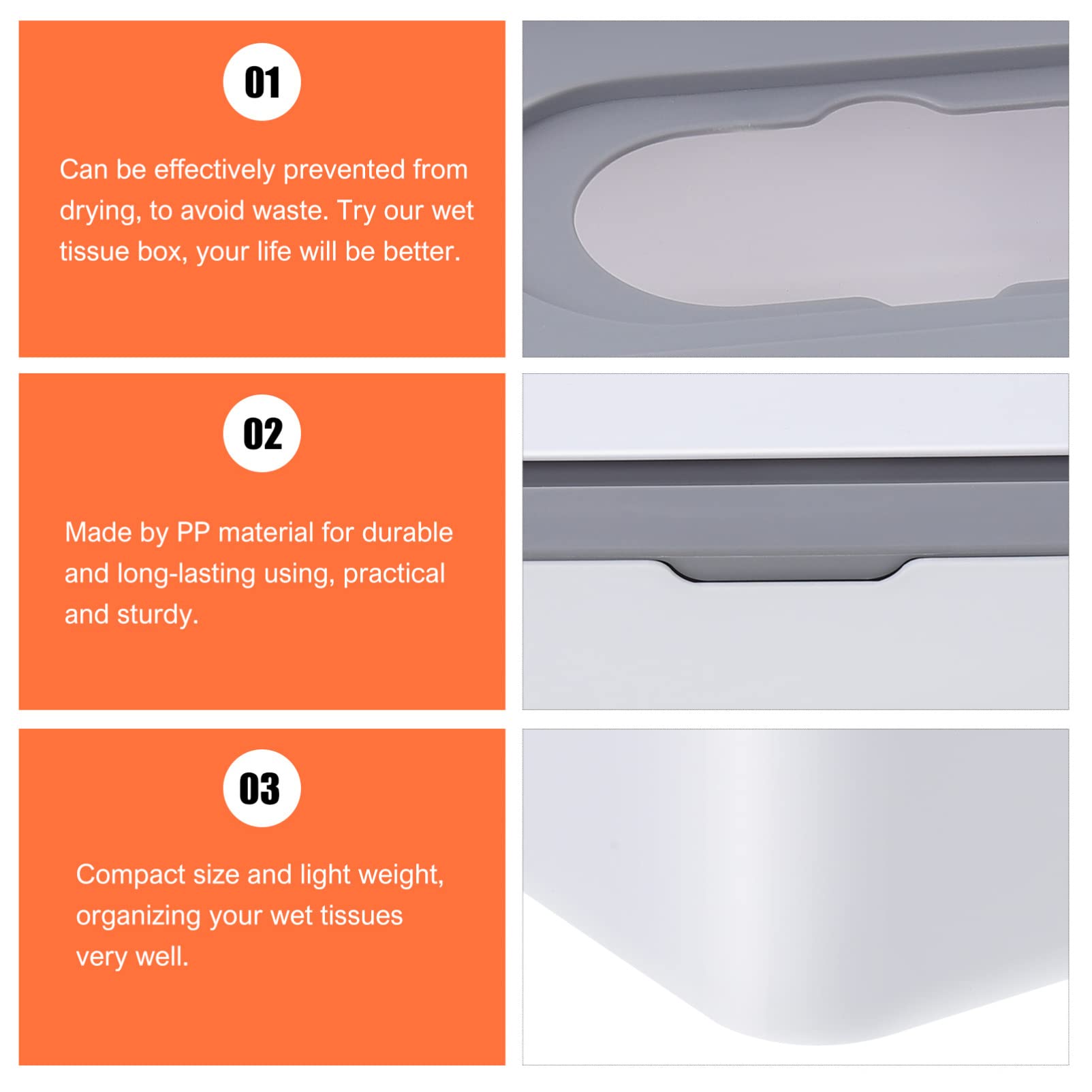 01

Can be effectively prevented from drying, to avoid waste. Try our wet tissue box, your life will be better.

02

Made by PP material for durable and long-lasting using, practical and sturdy.

03

Compact size and light weight, organizing your wet tissues very well.